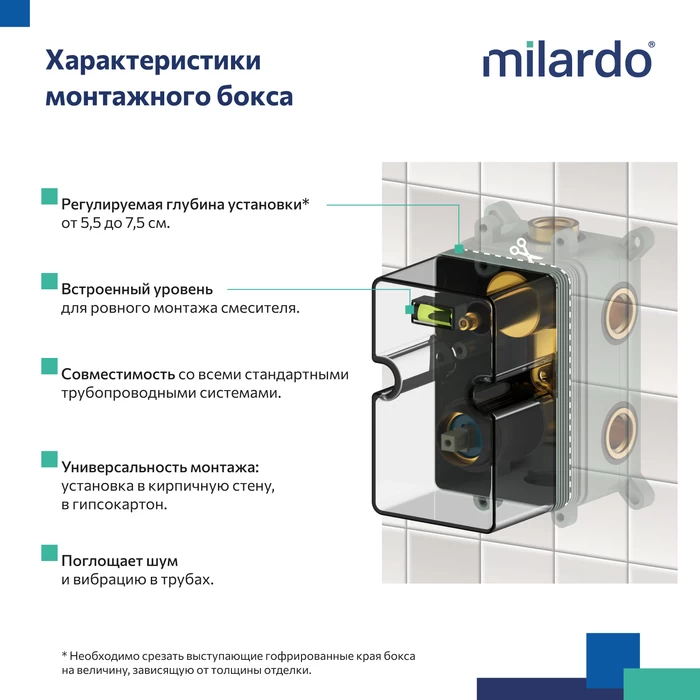 Характеристики монтажного бокса

milardo®

Регулируемая глубина установки* от 5,5 до 7,5 см.

Встроенный уровень для ровного монтажа смесителя.

Совместимость со всеми стандартными трубопроводными системами.

Универсальность монтажа: установка в кирпичную стену, в гипсокартон.

Поглощает шум и вибрацию в трубах.

* Необходимо срезать выступающие гофрированные края бокса на величину, зависящую от толщины отделки.