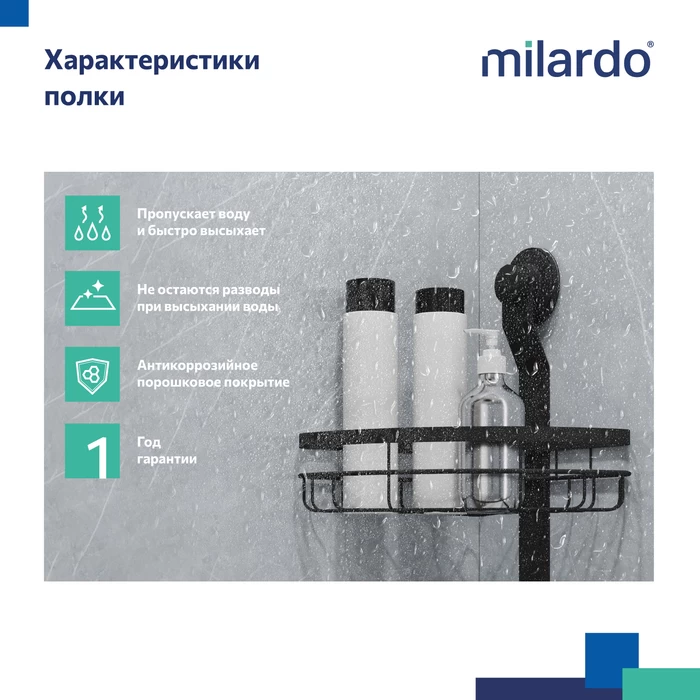 Характеристики полки

milardo®

Пропускает воду и быстро высыхает

Не остаются разводы при высыхании воды

Антикоррозийное порошковое покрытие

1

Год гарантии