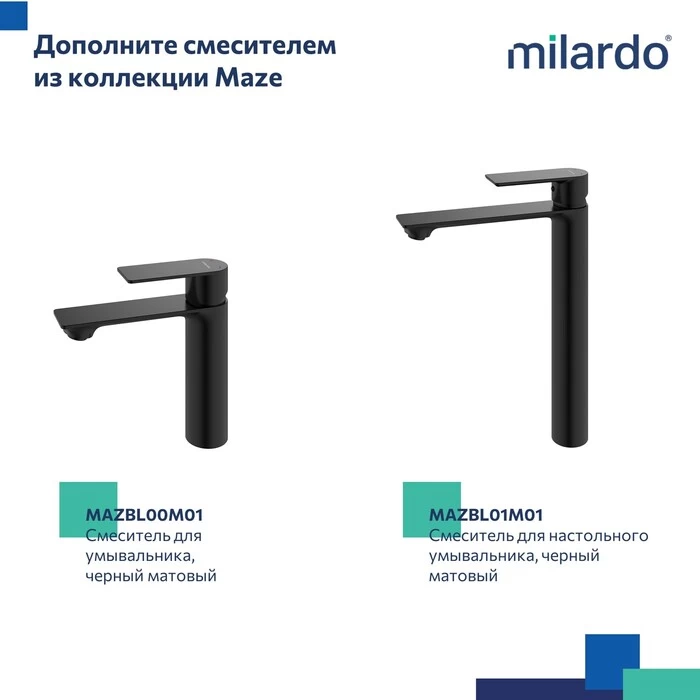 Дополните смесителем из коллекции Maze

milardo®

MAZBL00M01
Смеситель для умывальника, черный матовый

MAZBL01M01
Смеситель для настольного умывальника, черный матовый