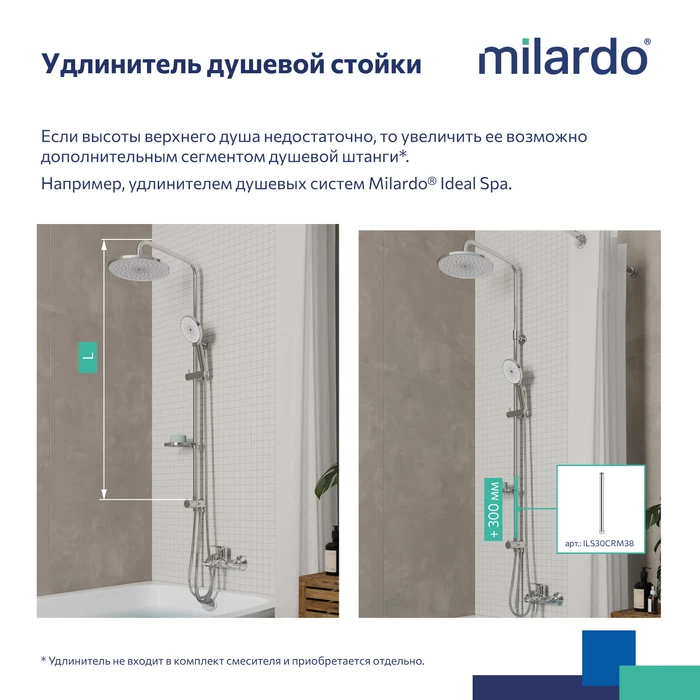 Удлинитель душевой стойки

milardo®

Если высоты верхнего душа недостаточно, то увеличить ее возможно дополнительным сегментом душевой штанги*.

Например, удлинителем душевых систем Milardo® Ideal Spa.

L

+ 300 мм

арт.: ILS30CRM38

* Удлинитель не входит в комплект смесителя и приобретается отдельно.