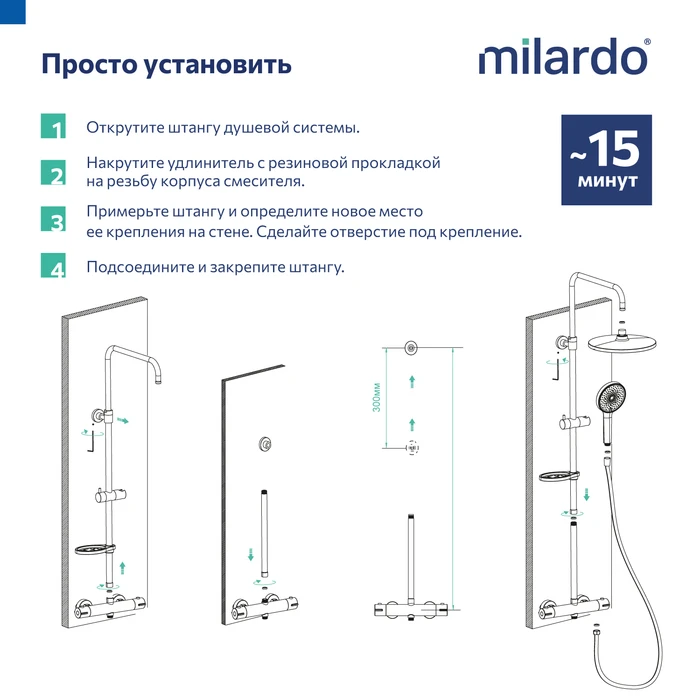 Просто установить

milardo®

1 Открутите штангу душевой системы.

2 Накрутите удлинитель с резиновой прокладкой на резьбу корпуса смесителя.

3 Примерьте штангу и определите новое место ее крепления на стене. Сделайте отверстие под крепление.

4 Подсоедините и закрепите штангу.

~15 минут

300мм