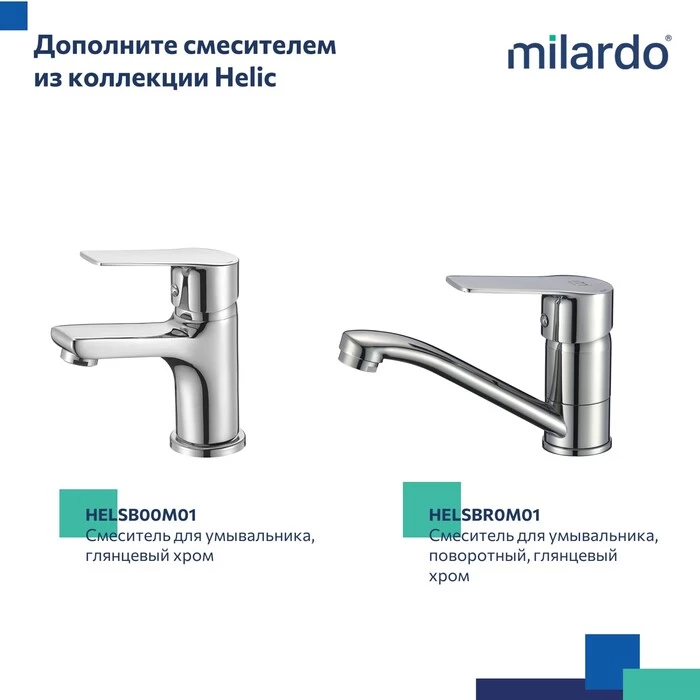 Дополните смесителем из коллекции Helic

milardo®

HELSB00M01
Смеситель для умывальника, глянцевый хром

HELSBR0M01
Смеситель для умывальника, поворотный, глянцевый хром