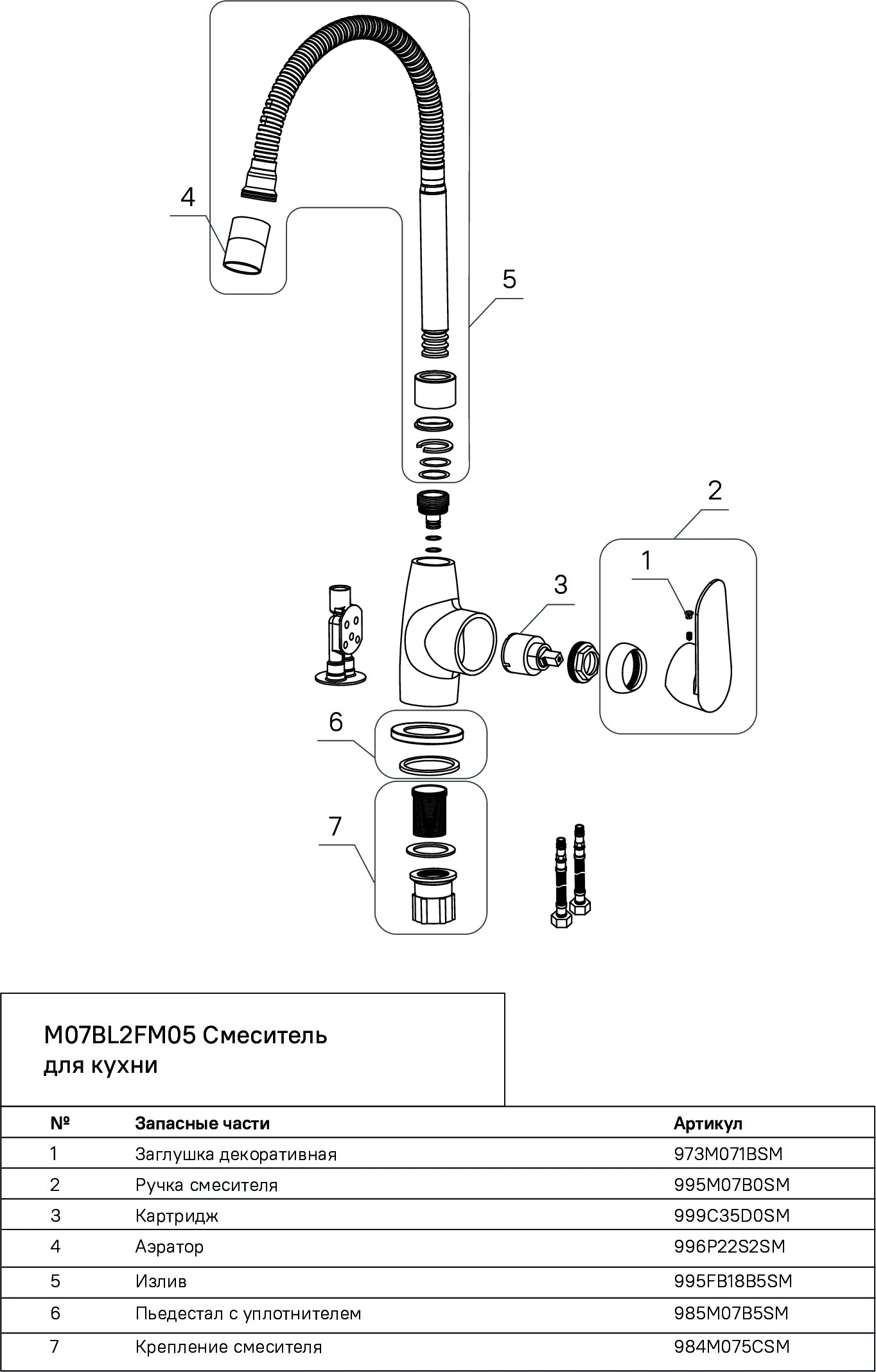 4

5

2

1

3

6

7

M07BL2FM05 Смеситель для кухни

| № | Запасные части | Артикул |
|---|---|---|
| 1 | Заглушка декоративная | 973M071BSM |
| 2 | Ручка смесителя | 995M07B0SM |
| 3 | Картридж | 999C35D0SM |
| 4 | Аэратор | 996P22S2SM |
| 5 | Излив | 995FB18B5SM |
| 6 | Пьедестал с уплотнителем | 985M07B5SM |
| 7 | Крепление смесителя | 984M075CSM |