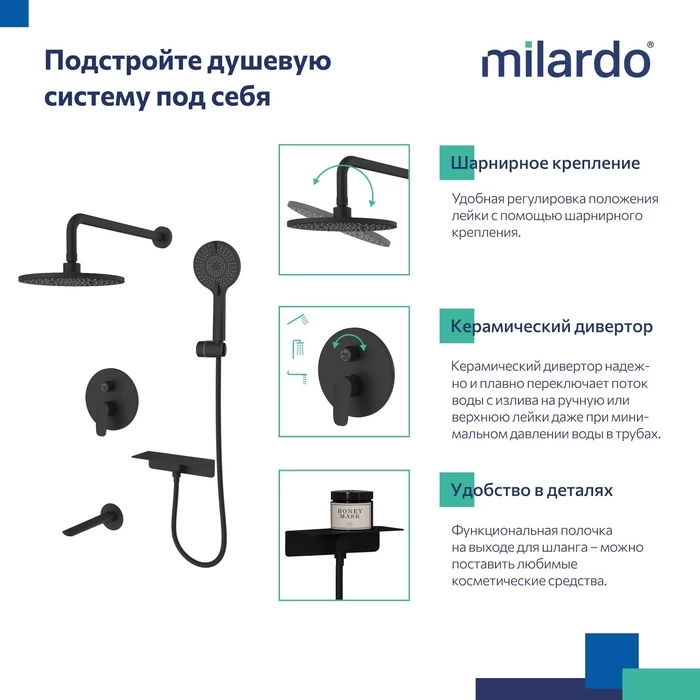 Подстройте душевую систему под себя

milardo®

Шарнирное крепление

Удобная регулировка положения лейки с помощью шарнирного крепления.

Керамический дивертор

Керамический дивертор надежно и плавно переключает поток воды с излива на ручную или верхнюю лейки даже при минимальном давлении воды в трубах.

Удобство в деталях

HONEY MASK

Функциональная полочка на выходе для шланга – можно поставить любимые косметические средства.