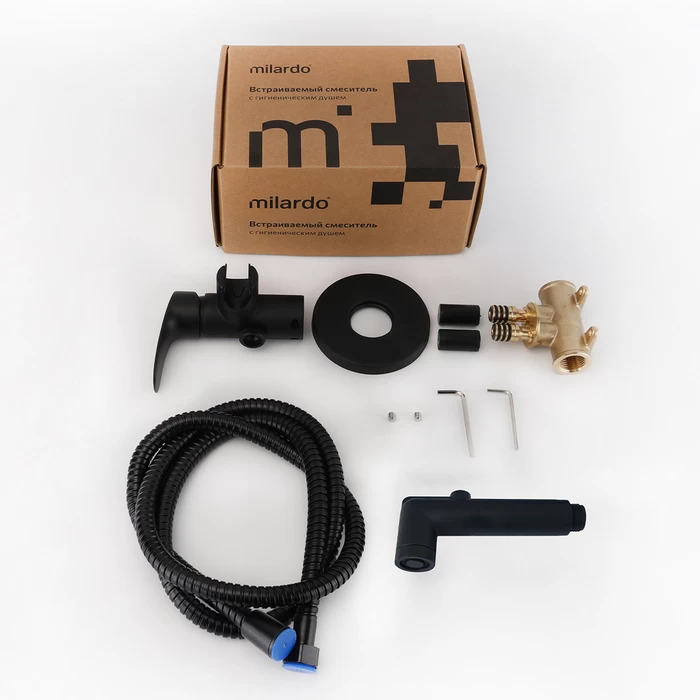 milardo

Встраиваемый смеситель
с гигиеническим душем

m

milardo

Встраиваемый смеситель
с гигиеническим душем