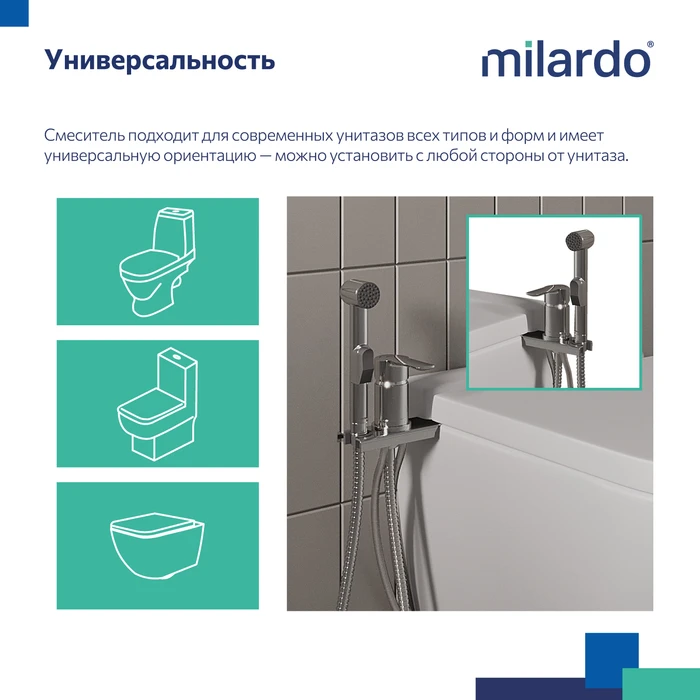 Универсальность

milardo®

Смеситель подходит для современных унитазов всех типов и форм и имеет универсальную ориентацию — можно установить с любой стороны от унитаза.