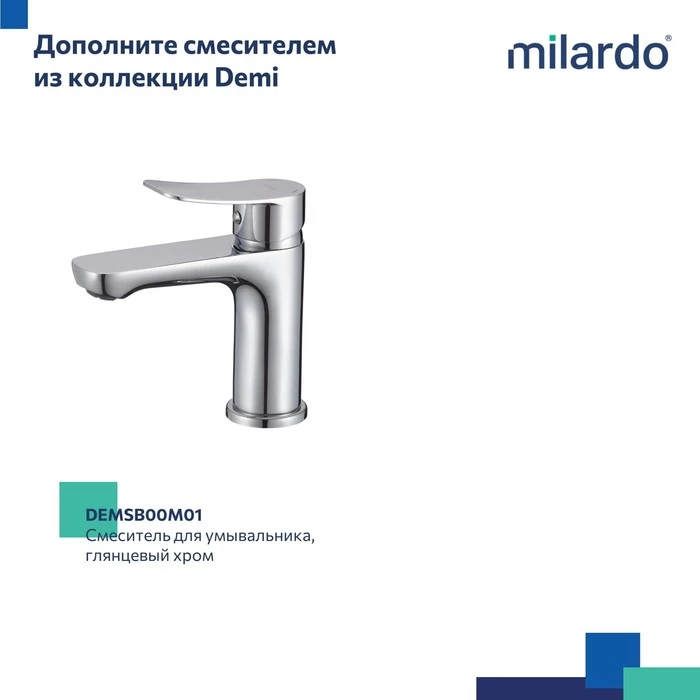 Дополните смесителем из коллекции Demi

milardo®

DEMSB00M01
Смеситель для умывальника, глянцевый хром