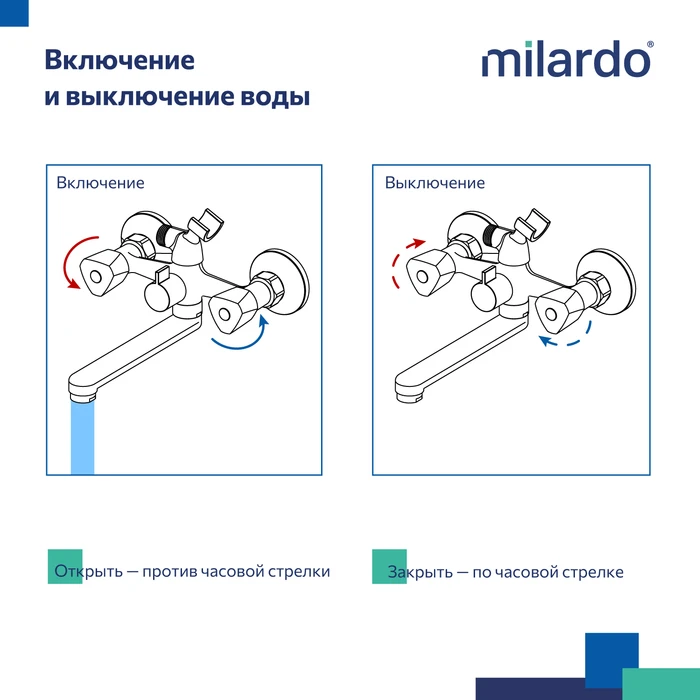 Включение и выключение воды

milardo®

Включение

Выключение

Открыть — против часовой стрелки

Закрыть — по часовой стрелке