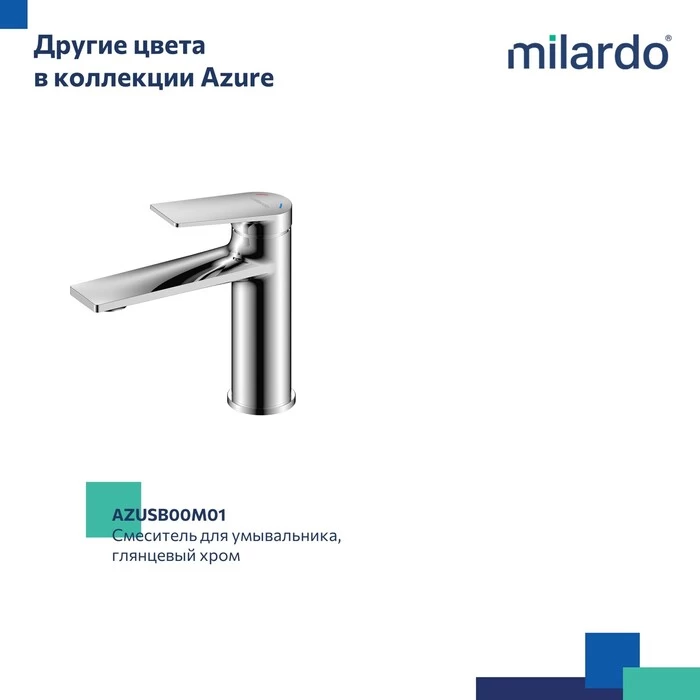 Другие цвета в коллекции Azure

milardo®

AZUSB00M01
Смеситель для умывальника, глянцевый хром