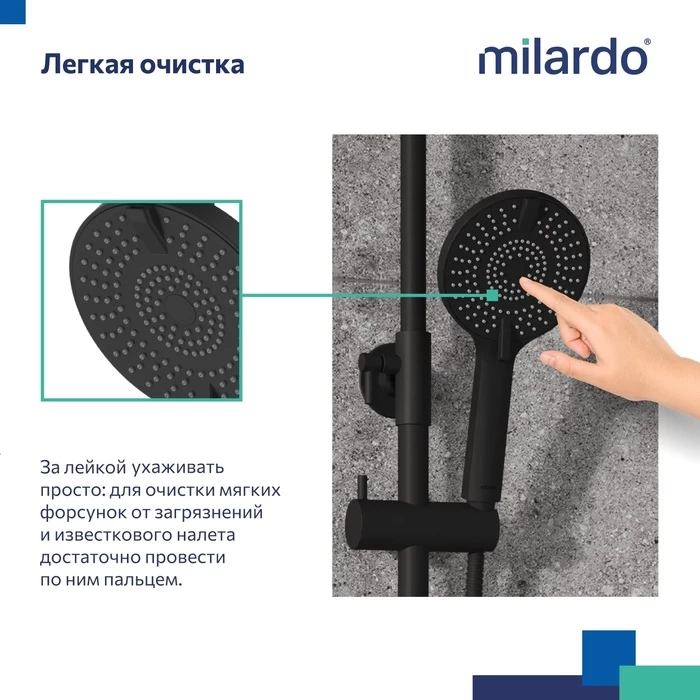 Легкая очистка

milardo®

За лейкой ухаживать просто: для очистки мягких форсунок от загрязнений и известкового налета достаточно провести по ним пальцем.