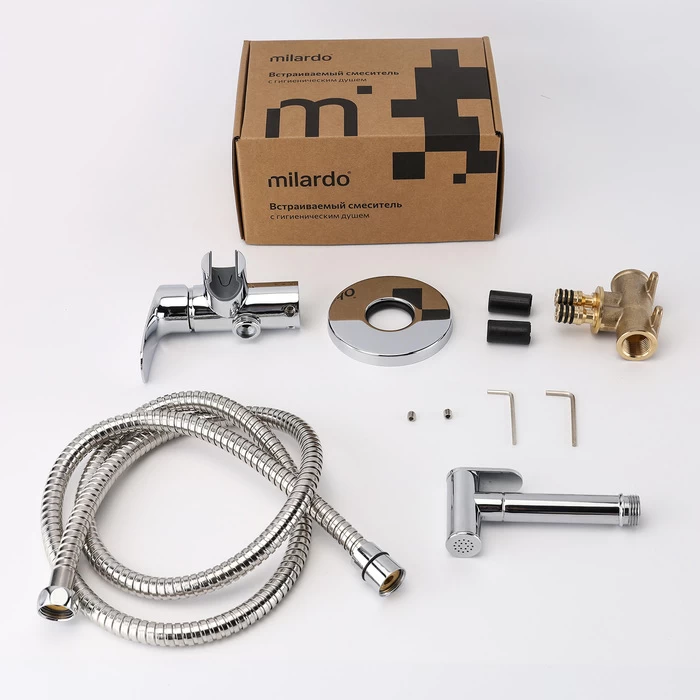 milardo
Встраиваемый смеситель
с гигиеническим душем

m

milardo
Встраиваемый смеситель
с гигиеническим душем