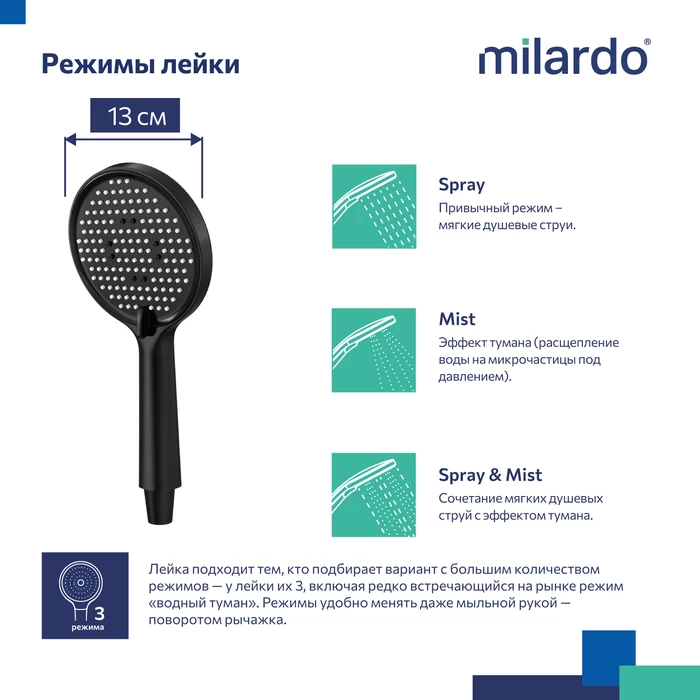 Режимы лейки

milardo®

13 см

Spray
Привычный режим – мягкие душевые струи.

Mist
Эффект тумана (расщепление воды на микрочастицы под давлением).

Spray & Mist
Сочетание мягких душевых струй с эффектом тумана.

3
режима

Лейка подходит тем, кто подбирает вариант с большим количеством режимов — у лейки их 3, включая редко встречающийся на рынке режим «водный туман». Режимы удобно менять даже мыльной рукой — поворотом рычажка.