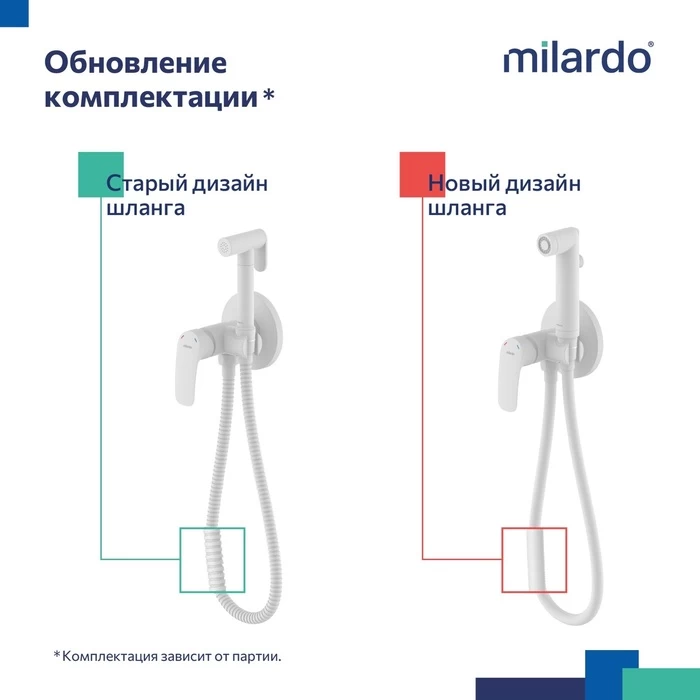 Обновление комплектации *

milardo®

Старый дизайн шланга

Новый дизайн шланга

*Комплектация зависит от партии.