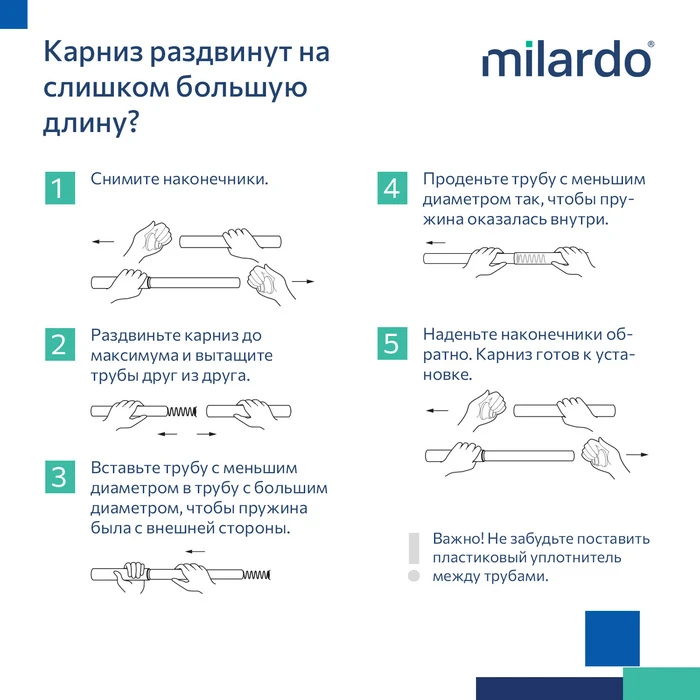 Карниз раздвинут на слишком большую длину?

milardo®

1 Снимите наконечники.

2 Раздвиньте карниз до максимума и вытащите трубы друг из друга.

3 Вставьте трубу с меньшим диаметром в трубу с большим диаметром, чтобы пружина была с внешней стороны.

4 Проденьте трубу с меньшим диаметром так, чтобы пружина оказалась внутри.

5 Наденьте наконечники обратно. Карниз готов к установке.

Важно! Не забудьте поставить пластиковый уплотнитель между трубами.