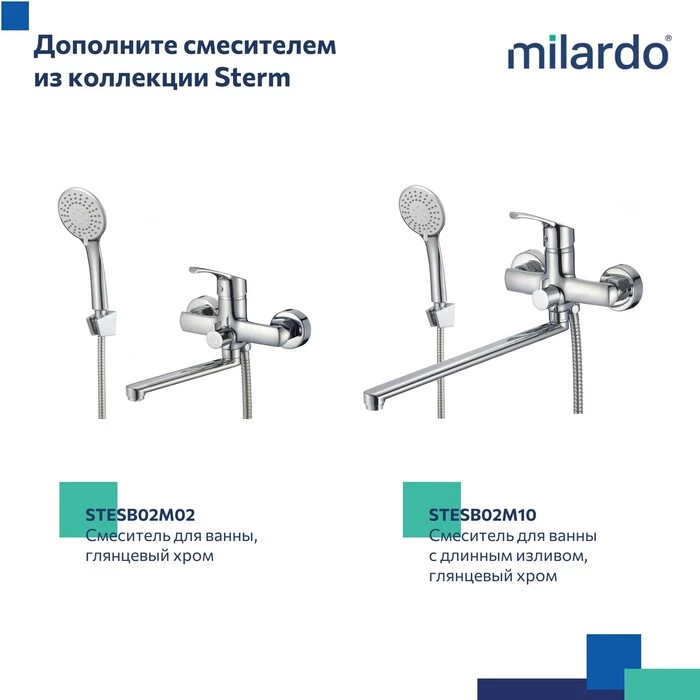 Дополните смесителем из коллекции Sterm

milardo®

STESB02M02
Смеситель для ванны, глянцевый хром

STESB02M10
Смеситель для ванны с длинным изливом, глянцевый хром