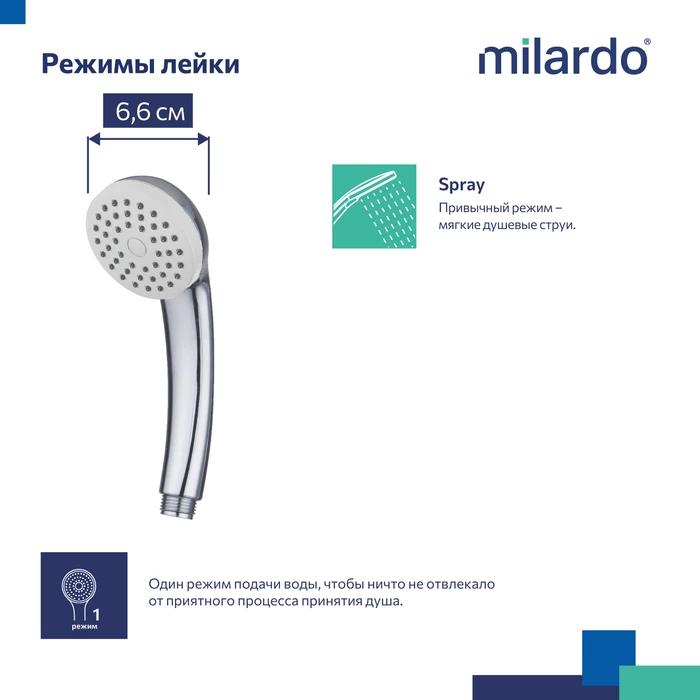 Режимы лейки

milardo®

6,6 см

Spray

Привычный режим – мягкие душевые струи.

1 режим

Один режим подачи воды, чтобы ничто не отвлекало от приятного процесса принятия душа.