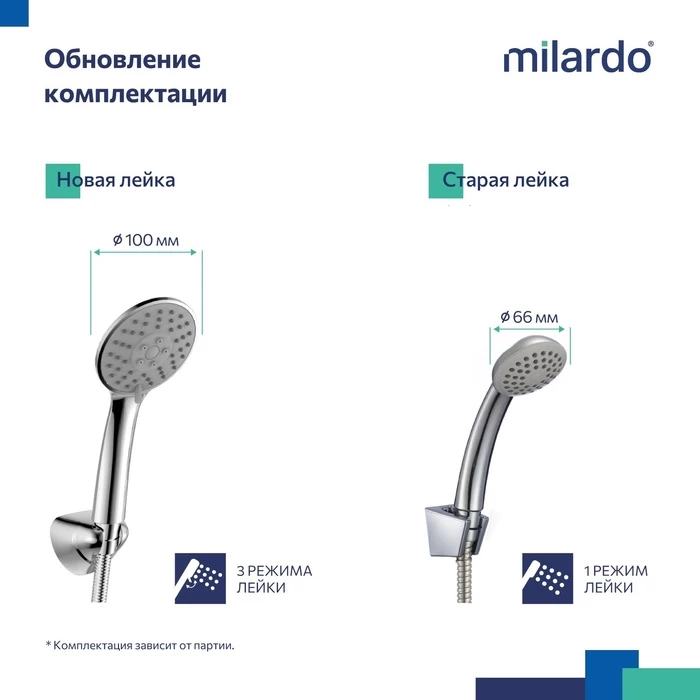 Обновление комплектации

milardo®

Новая лейка

Старая лейка

ø 100 мм

ø 66 мм

3 РЕЖИМА ЛЕЙКИ

1 РЕЖИМ ЛЕЙКИ

* Комплектация зависит от партии.