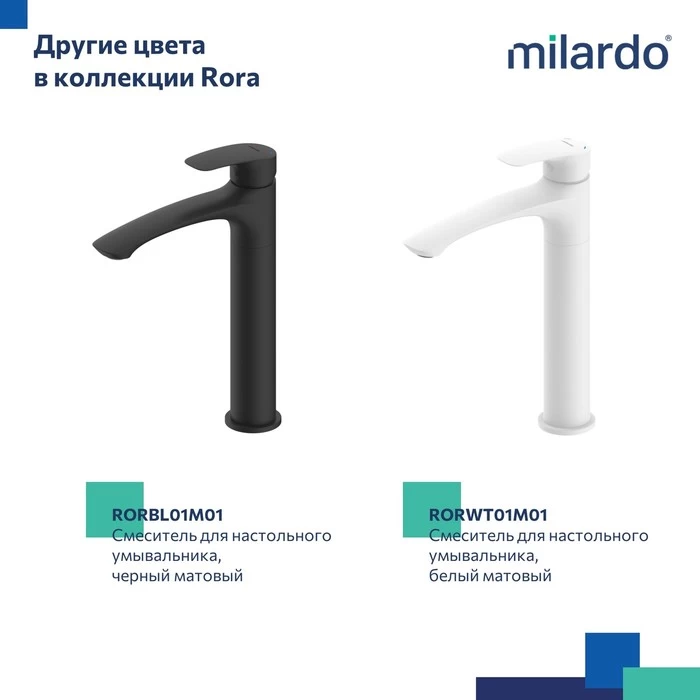 Другие цвета в коллекции Rora

milardo®

RORBL01M01
Смеситель для настольного умывальника, черный матовый

RORWT01M01
Смеситель для настольного умывальника, белый матовый