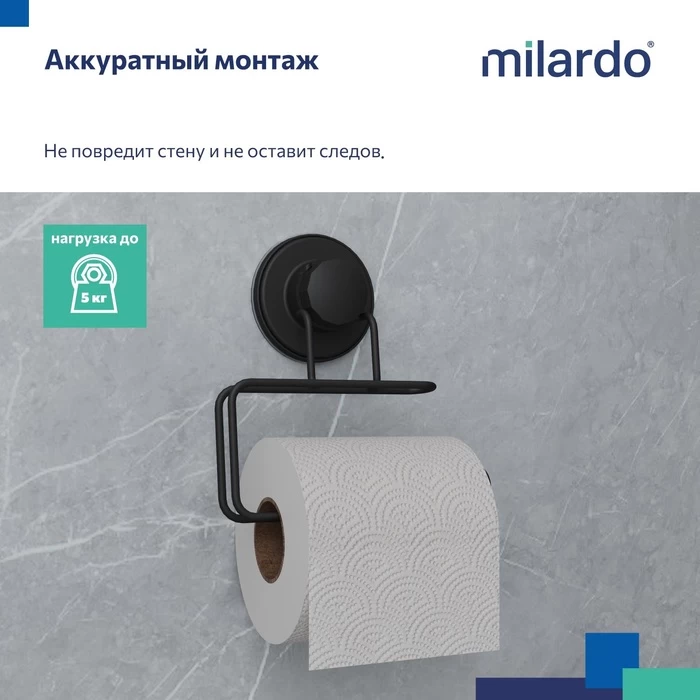 Аккуратный монтаж

milardo®

Не повредит стену и не оставит следов.

нагрузка до

5 кг