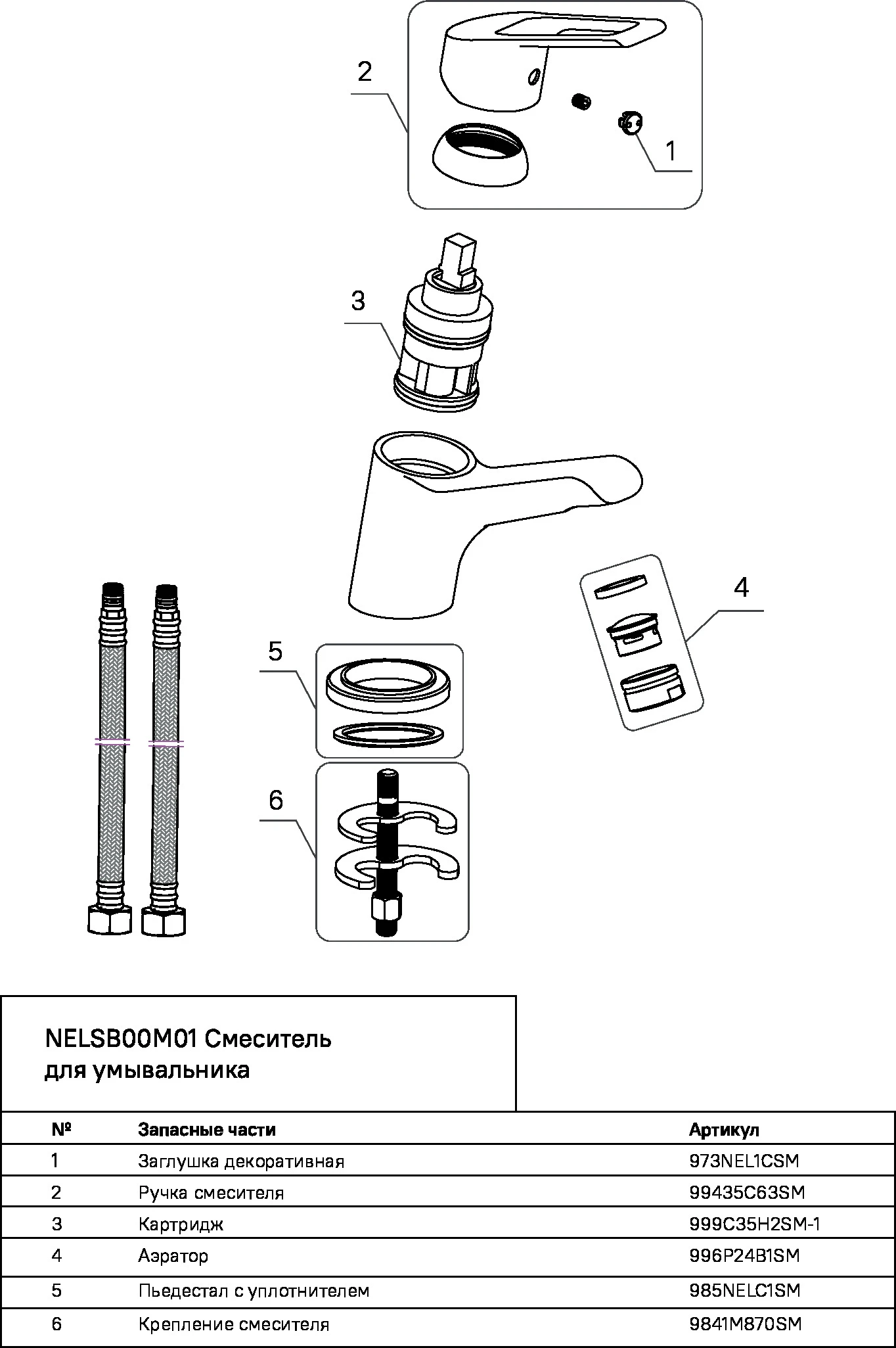 2

1

3

4

5

6

NELSB00M01 Смеситель для умывальника

| № | Запасные части | Артикул |
|---|---|---|
| 1 | Заглушка декоративная | 973NEL1CSM |
| 2 | Ручка смесителя | 99435C63SM |
| 3 | Картридж | 999C35H2SM-1 |
| 4 | Аэратор | 996P24B1SM |
| 5 | Пьедестал с уплотнителем | 985NELC1SM |
| 6 | Крепление смесителя | 9841M870SM |