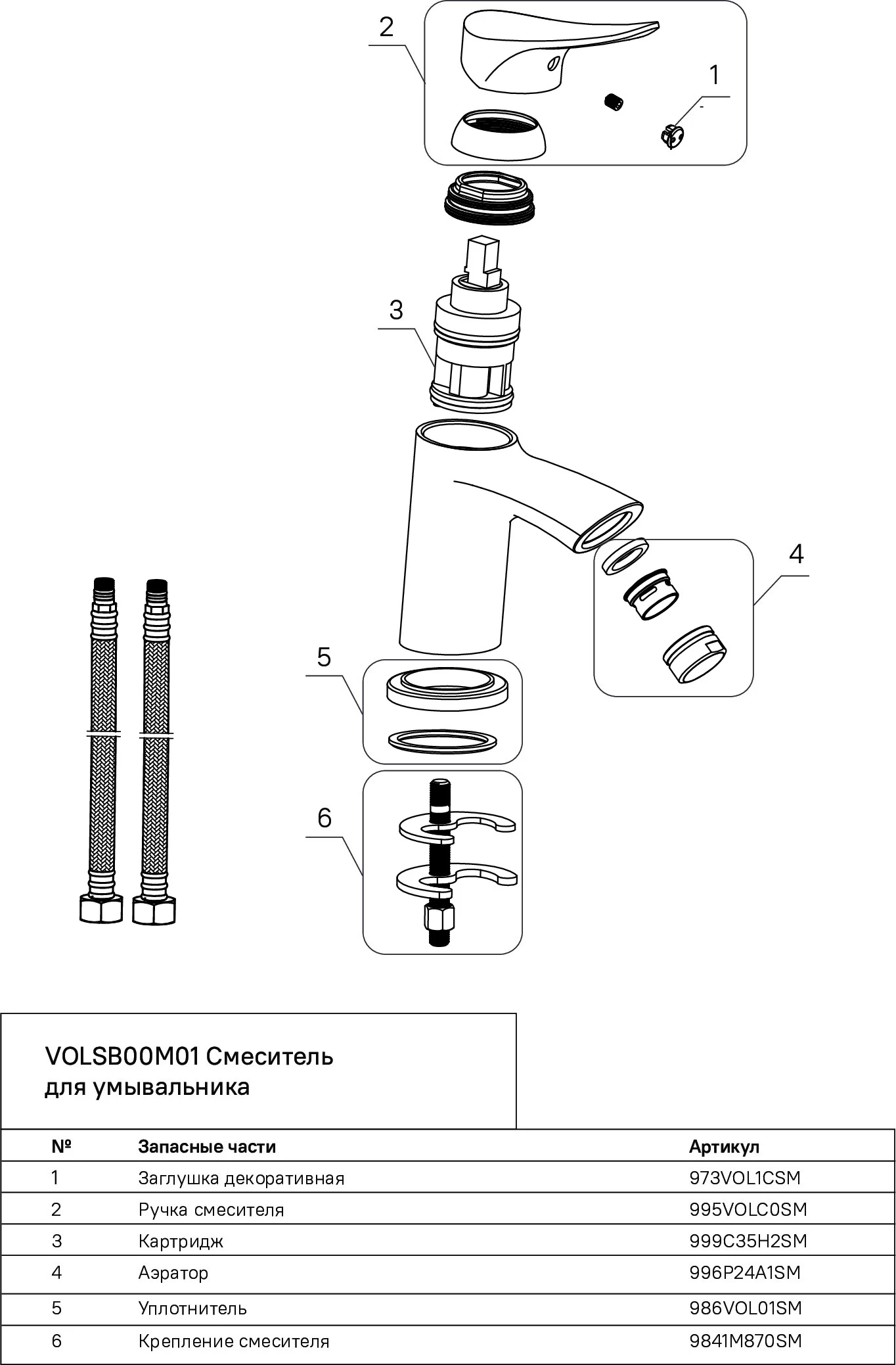 2

1

3

4

5

6

VOLSB00M01 Смеситель для умывальника

| № | Запасные части | Артикул |
|---|---|---|
| 1 | Заглушка декоративная | 973VOL1CSM |
| 2 | Ручка смесителя | 995VOLC0SM |
| 3 | Картридж | 999C35H2SM |
| 4 | Аэратор | 996P24A1SM |
| 5 | Уплотнитель | 986VOL01SM |
| 6 | Крепление смесителя | 9841M870SM |