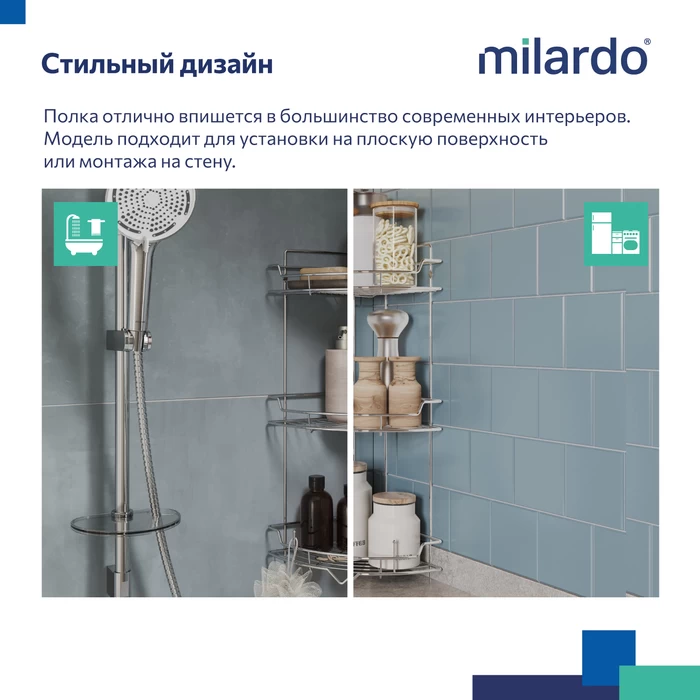 Стильный дизайн

milardo®

Полка отлично впишется в большинство современных интерьеров. Модель подходит для установки на плоскую поверхность или монтажа на стену.