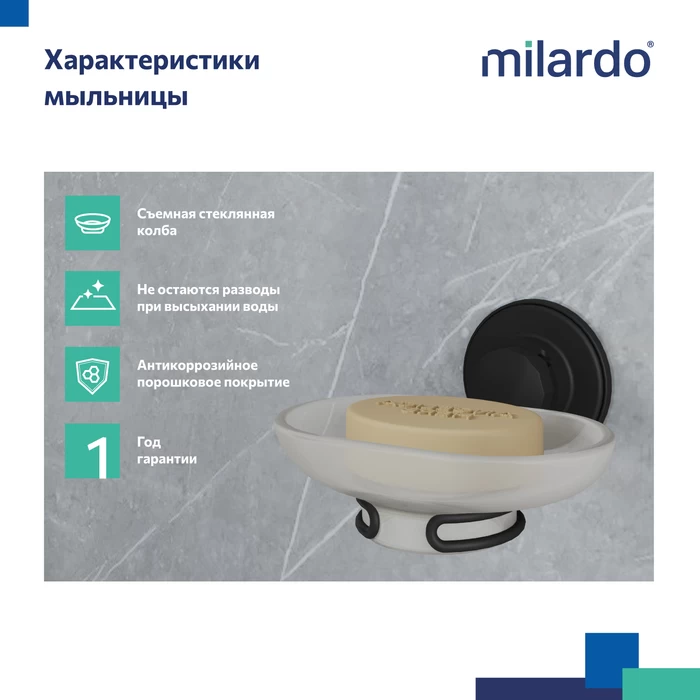 Характеристики мыльницы

milardo®

Съемная стеклянная колба

Не остаются разводы при высыхании воды

Антикоррозийное порошковое покрытие

1

Год гарантии