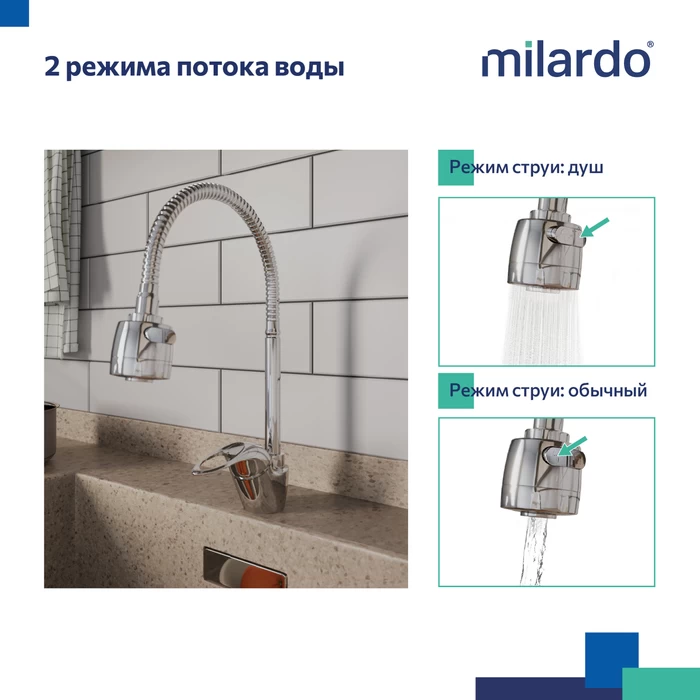 2 режима потока воды

milardo®

Режим струи: душ

Режим струи: обычный