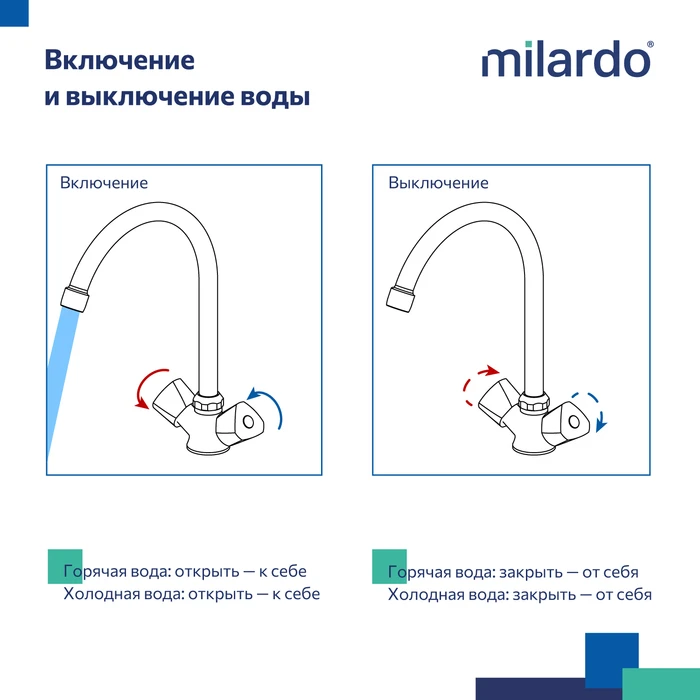 Включение
и выключение воды

milardo®

Включение

Выключение

Горячая вода: открыть — к себе
Холодная вода: открыть — к себе

Горячая вода: закрыть — от себя
Холодная вода: закрыть — от себя