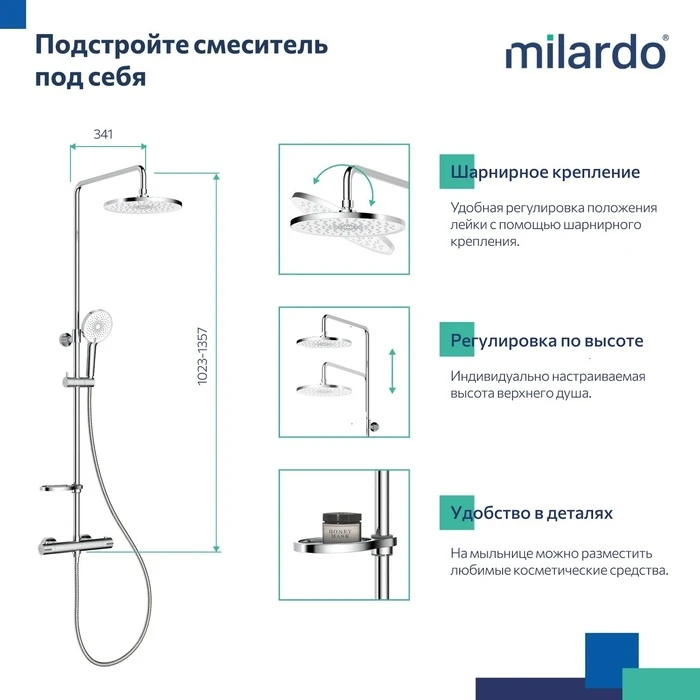 Подстройте смеситель под себя

milardo®

341

1023-1357

Шарнирное крепление

Удобная регулировка положения лейки с помощью шарнирного крепления.

Регулировка по высоте

Индивидуально настраиваемая высота верхнего душа.

HONEY MASK

Удобство в деталях

На мыльнице можно разместить любимые косметические средства.