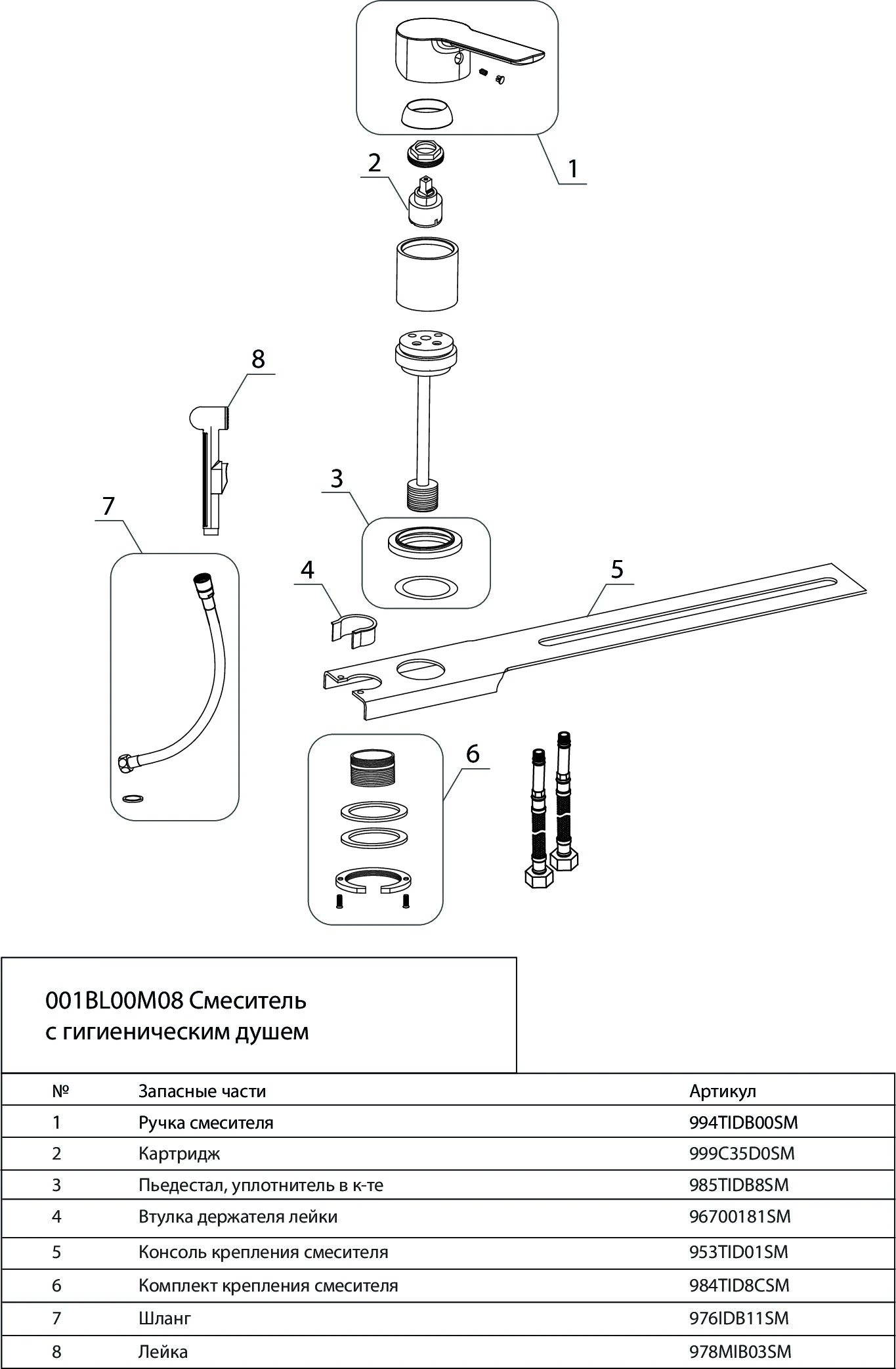 1

2

8

3

7

4

5

6

001BL00M08 Смеситель с гигиеническим душем

| № | Запасные части | Артикул |
|---|---|---|
| 1 | Ручка смесителя | 994TIDB00SM |
| 2 | Картридж | 999C35D0SM |
| 3 | Пьедестал, уплотнитель в к-те | 985TIDB8SM |
| 4 | Втулка держателя лейки | 96700181SM |
| 5 | Консоль крепления смесителя | 953TID01SM |
| 6 | Комплект крепления смесителя | 984TID8CSM |
| 7 | Шланг | 976IDB11SM |
| 8 | Лейка | 978MIB03SM |