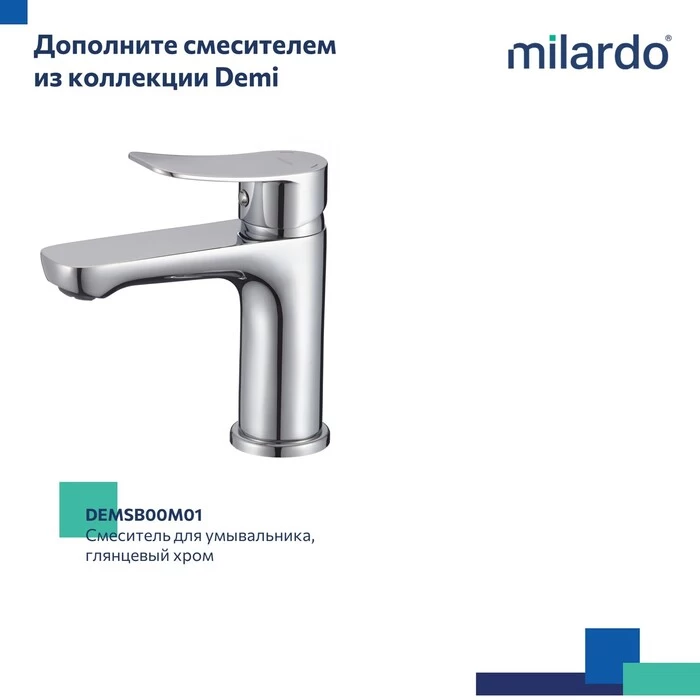 Дополните смесителем из коллекции Demi

milardo®

DEMSB00M01
Смеситель для умывальника, глянцевый хром