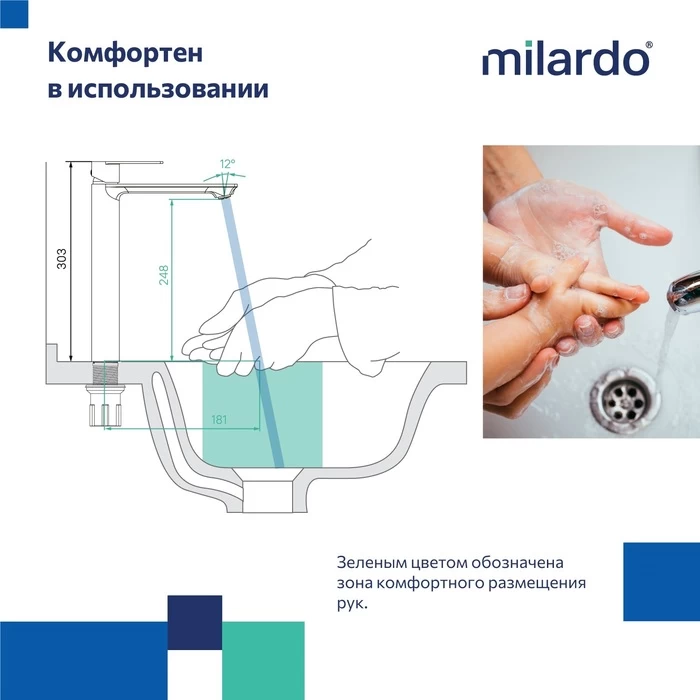 Комфортен в использовании

milardo®

12°

303

248

181

Зеленым цветом обозначена зона комфортного размещения рук.