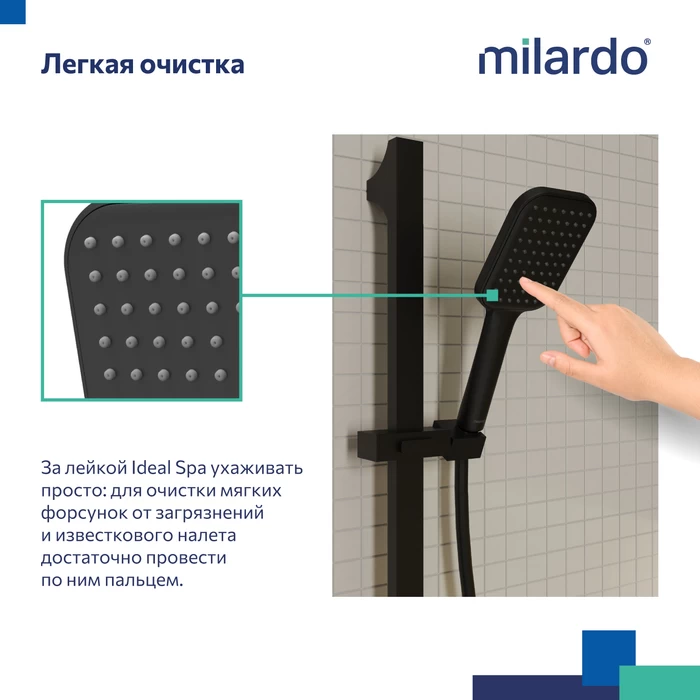 Легкая очистка

milardo®

За лейкой Ideal Spa ухаживать просто: для очистки мягких форсунок от загрязнений и известкового налета достаточно провести по ним пальцем.