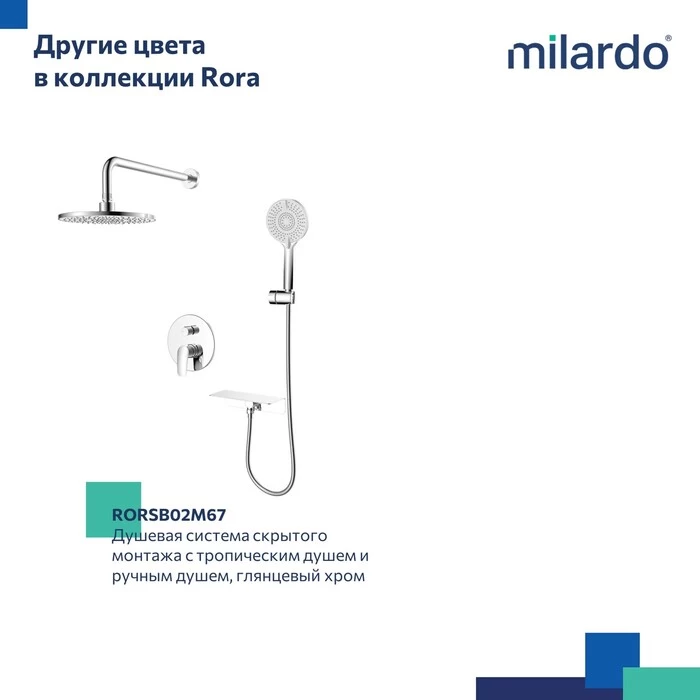 Другие цвета
в коллекции Rora

milardo®

RORSB02M67
Душевая система скрытого монтажа с тропическим душем и ручным душем, глянцевый хром