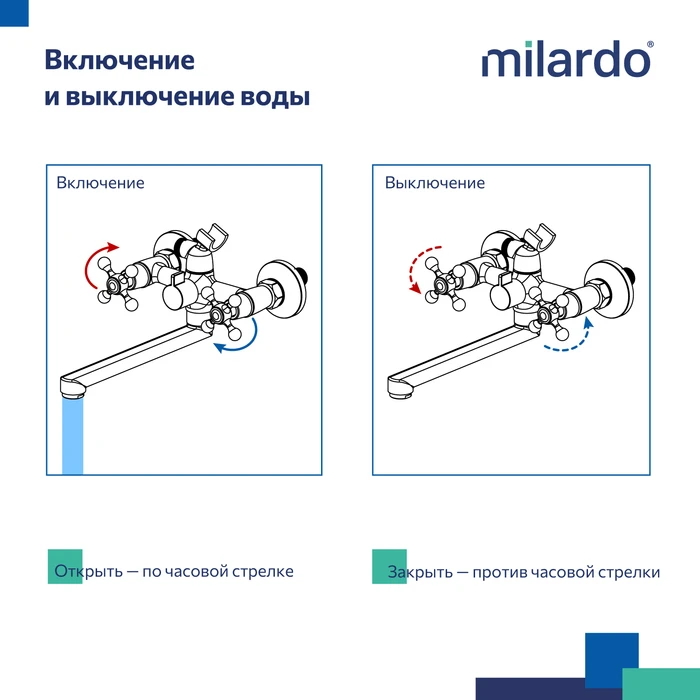 Включение и выключение воды

milardo®

Включение

Выключение

Открыть — по часовой стрелке

Закрыть — против часовой стрелки