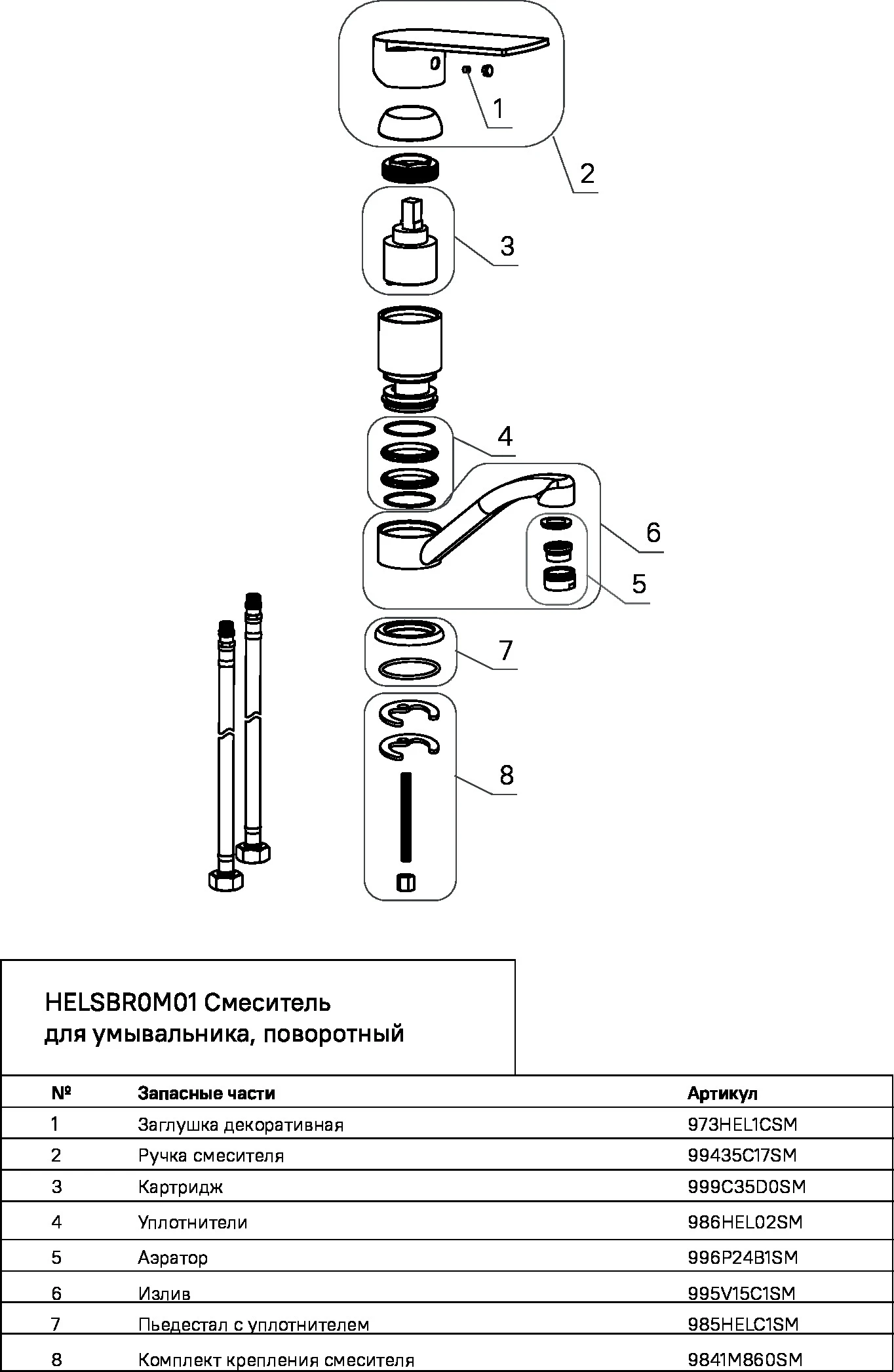 1
2
3
4
6
5
7
8

HELSBR0M01 Смеситель для умывальника, поворотный

| № | Запасные части | Артикул |
|---|---|---|
| 1 | Заглушка декоративная | 973HEL1CSM |
| 2 | Ручка смесителя | 99435C17SM |
| 3 | Картридж | 999C35D0SM |
| 4 | Уплотнители | 986HEL02SM |
| 5 | Аэратор | 996P24B1SM |
| 6 | Излив | 995V15C1SM |
| 7 | Пьедестал с уплотнителем | 985HELC1SM |
| 8 | Комплект крепления смесителя | 9841M860SM |