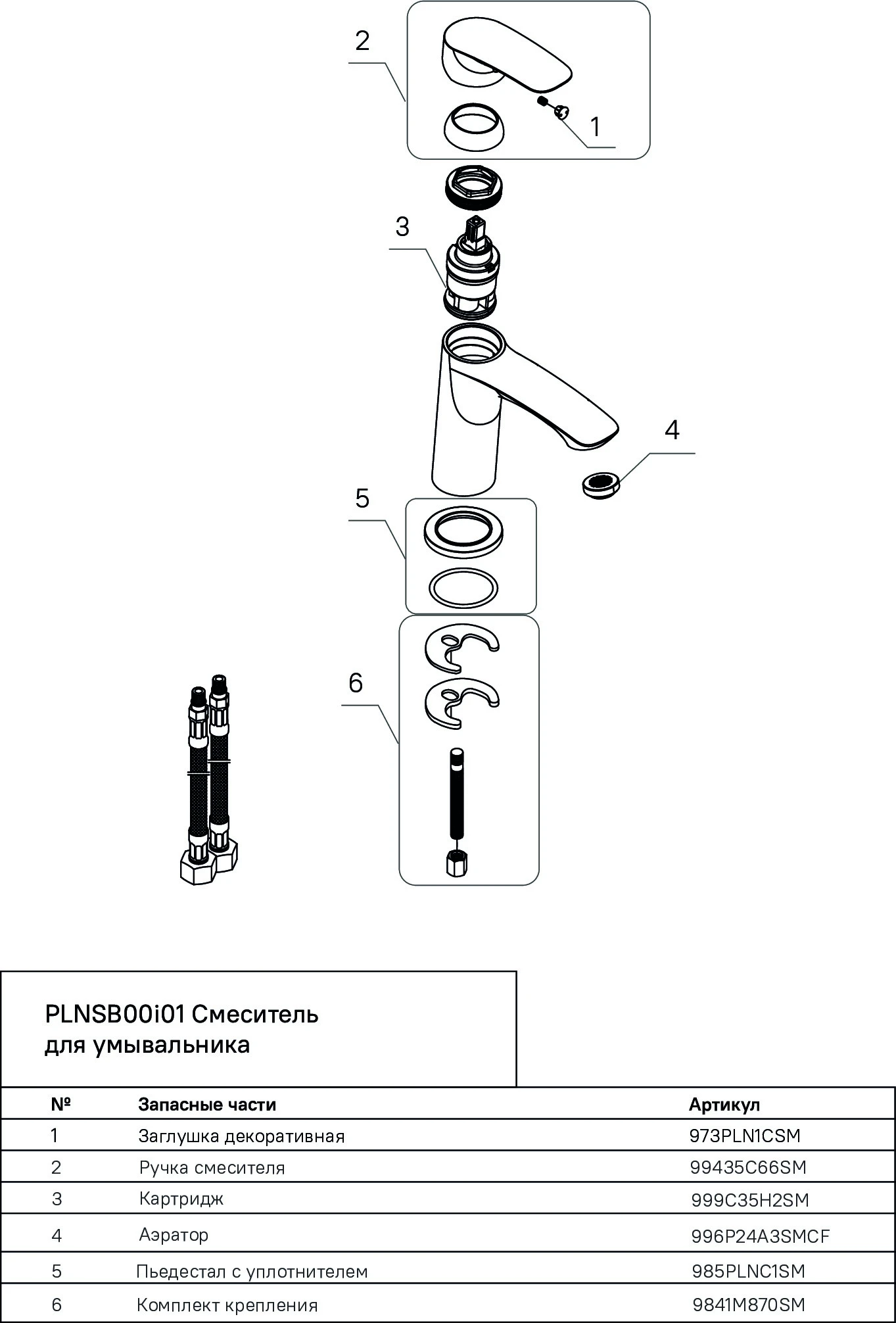 2

1

3

4

5

6

PLNSB00i01 Смеситель для умывальника

| № | Запасные части | Артикул |
|---|---|---|
| 1 | Заглушка декоративная | 973PLN1CSM |
| 2 | Ручка смесителя | 99435C66SM |
| 3 | Картридж | 999C35H2SM |
| 4 | Аэратор | 996P24A3SMCF |
| 5 | Пьедестал с уплотнителем | 985PLNC1SM |
| 6 | Комплект крепления | 9841M870SM |