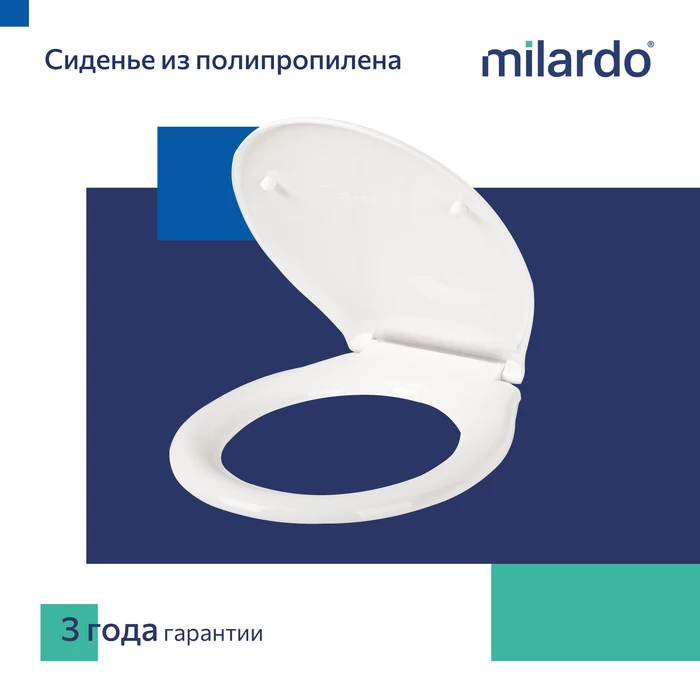 Сиденье из полипропилена

milardo®

3 года гарантии