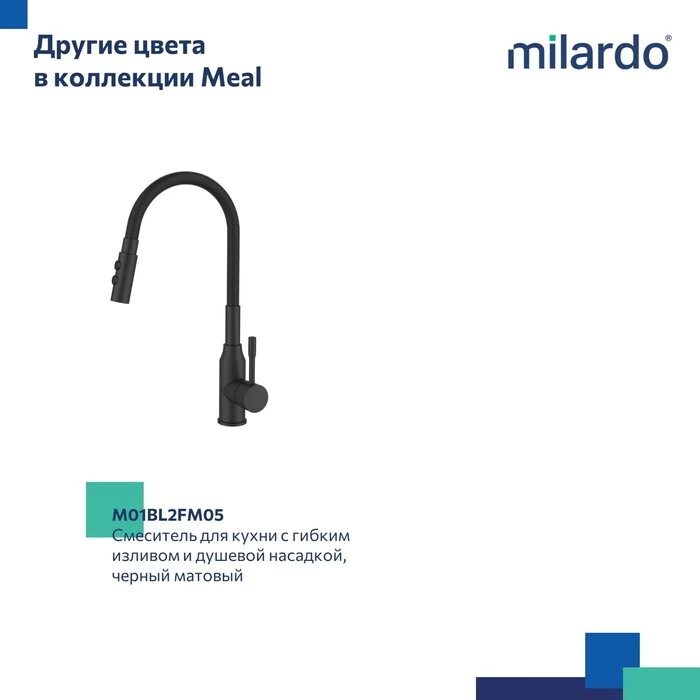 Другие цвета в коллекции Meal

milardo®

M01BL2FM05
Смеситель для кухни с гибким изливом и душевой насадкой, черный матовый