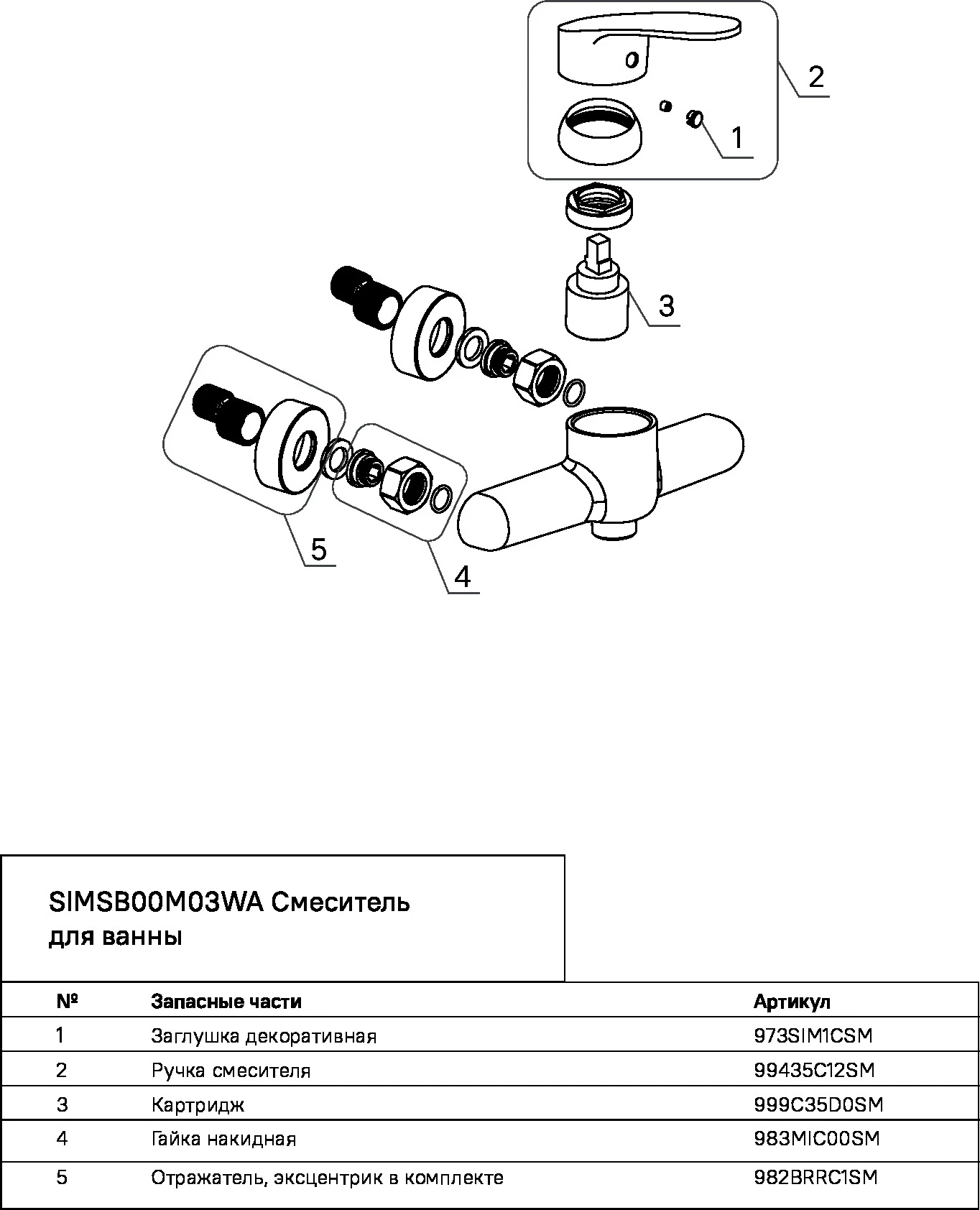 2

1

3

5

4

SIMSB00M03WA Смеситель для ванны

| № | Запасные части | Артикул |
|---|---|---|
| 1 | Заглушка декоративная | 973SIM1CSM |
| 2 | Ручка смесителя | 99435C12SM |
| 3 | Картридж | 999C35D0SM |
| 4 | Гайка накидная | 983MIC00SM |
| 5 | Отражатель, эксцентрик в комплекте | 982BRRC1SM |