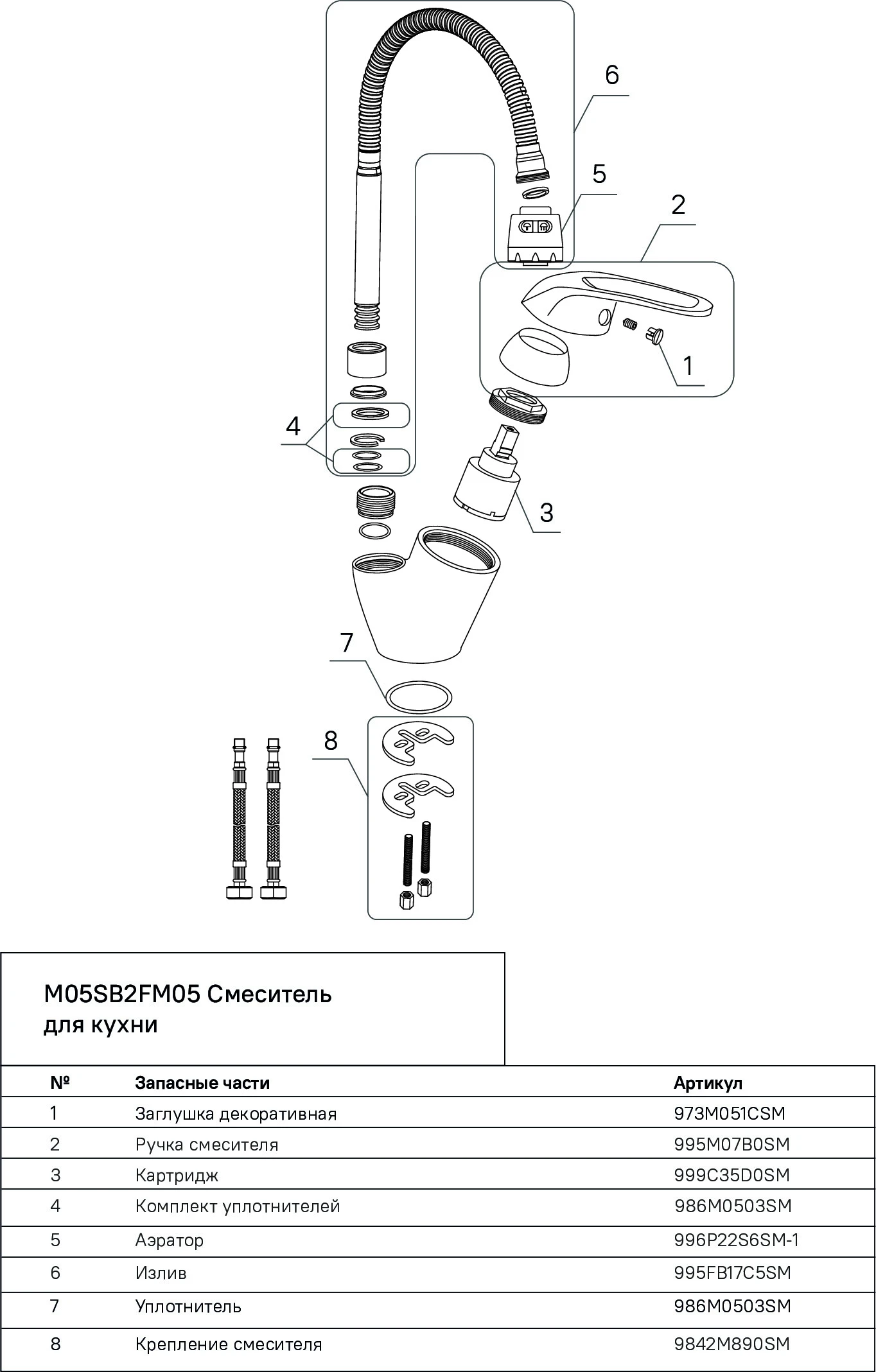 6

5

2

1

4

3

7

8

M05SB2FM05 Смеситель для кухни

| № | Запасные части | Артикул |
|---|---|---|
| 1 | Заглушка декоративная | 973M051CSM |
| 2 | Ручка смесителя | 995M07B0SM |
| 3 | Картридж | 999C35D0SM |
| 4 | Комплект уплотнителей | 986M0503SM |
| 5 | Аэратор | 996P22S6SM-1 |
| 6 | Излив | 995FB17C5SM |
| 7 | Уплотнитель | 986M0503SM |
| 8 | Крепление смесителя | 9842M890SM |