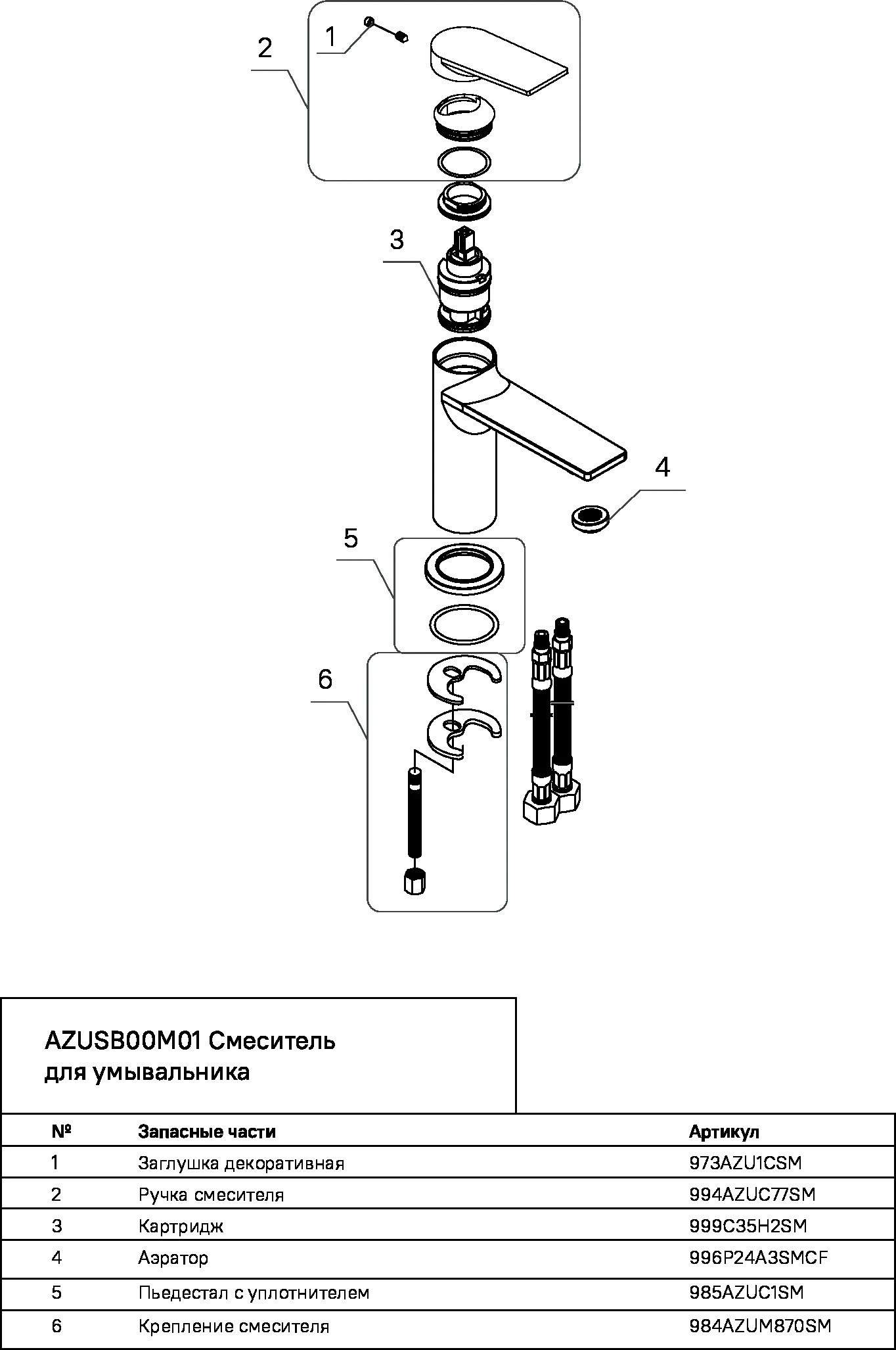 2
1
3
4
5
6

AZUSB00M01 Смеситель для умывальника

| № | Запасные части | Артикул |
|---|---|---|
| 1 | Заглушка декоративная | 973AZU1CSM |
| 2 | Ручка смесителя | 994AZUC77SM |
| 3 | Картридж | 999C35H2SM |
| 4 | Аэратор | 996P24A3SMCF |
| 5 | Пьедестал с уплотнителем | 985AZUC1SM |
| 6 | Крепление смесителя | 984AZUM870SM |