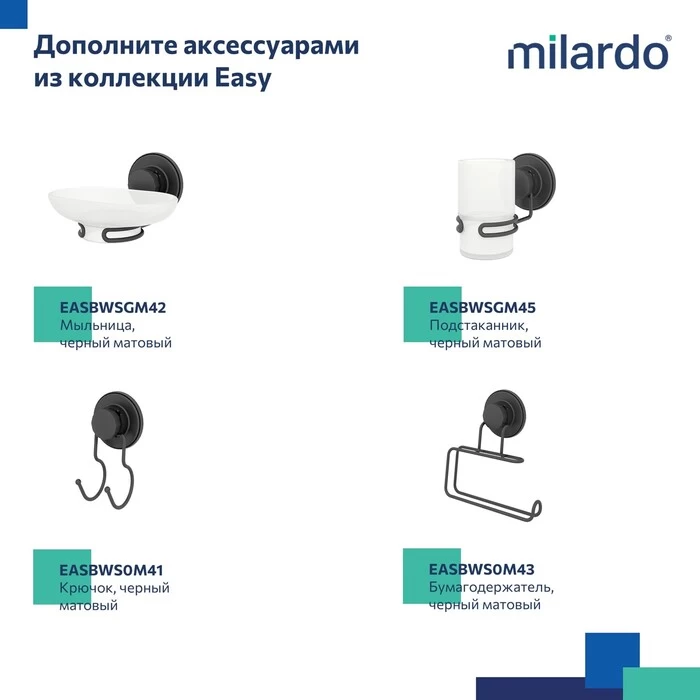 Дополните аксессуарами из коллекции Easy

milardo®

EASBWSGM42
Мыльница, черный матовый

EASBWSGM45
Подстаканник, черный матовый

EASBWS0M41
Крючок, черный матовый

EASBWS0M43
Бумагодержатель, черный матовый