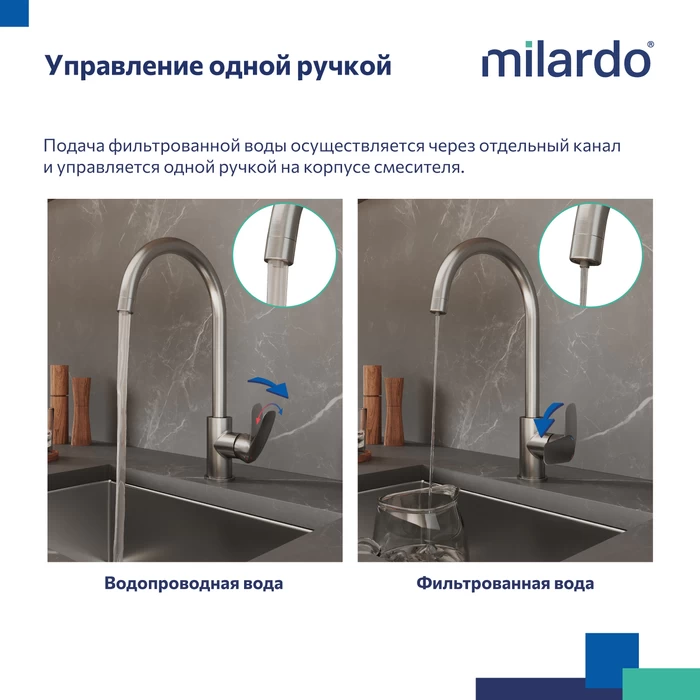 Управление одной ручкой

milardo®

Подача фильтрованной воды осуществляется через отдельный канал и управляется одной ручкой на корпусе смесителя.

Водопроводная вода

Фильтрованная вода