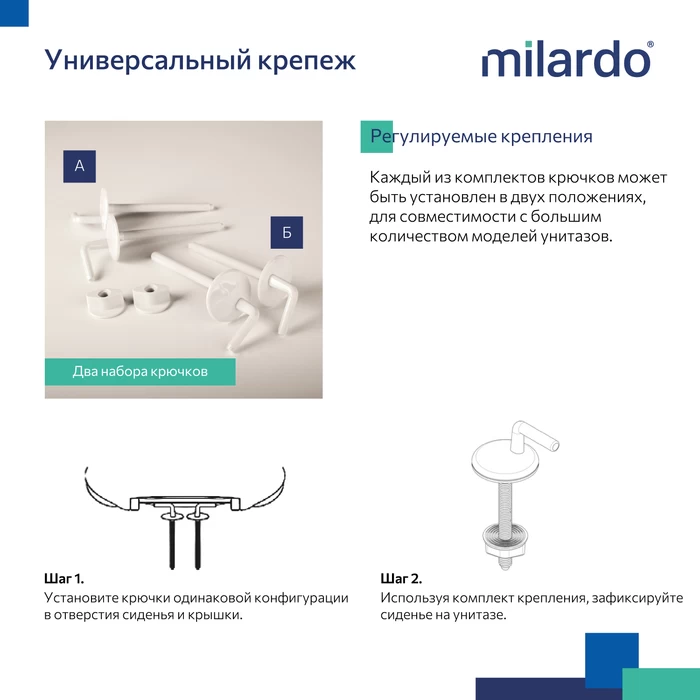 Универсальный крепеж

milardo®

А

Б

Два набора крючков

Регулируемые крепления

Каждый из комплектов крючков может быть установлен в двух положениях, для совместимости с большим количеством моделей унитазов.

Шаг 1.
Установите крючки одинаковой конфигурации в отверстия сиденья и крышки.

Шаг 2.
Используя комплект крепления, зафиксируйте сиденье на унитазе.