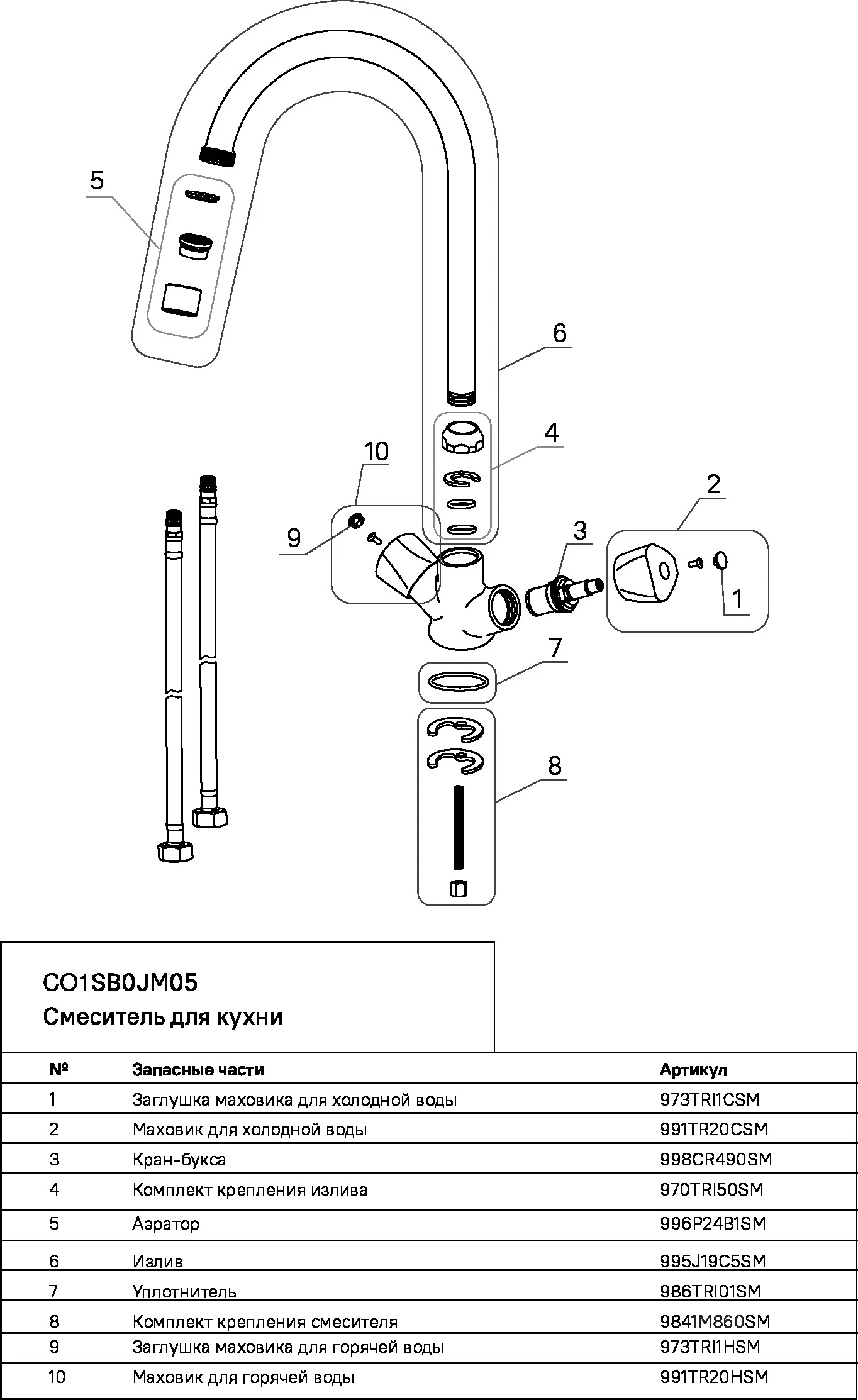 5

6

4

10

2

9

3

1

7

8

CO1SB0JM05
Смеситель для кухни

| № | Запасные части | Артикул |
|---|---|---|
| 1 | Заглушка маховика для холодной воды | 973TRI1CSM |
| 2 | Маховик для холодной воды | 991TR20CSM |
| 3 | Кран-букса | 998CR490SM |
| 4 | Комплект крепления излива | 970TRI50SM |
| 5 | Аэратор | 996P24B1SM |
| 6 | Излив | 995J19C5SM |
| 7 | Уплотнитель | 986TRI01SM |
| 8 | Комплект крепления смесителя | 9841M860SM |
| 9 | Заглушка маховика для горячей воды | 973TRI1HSM |
| 10 | Маховик для горячей воды | 991TR20HSM |