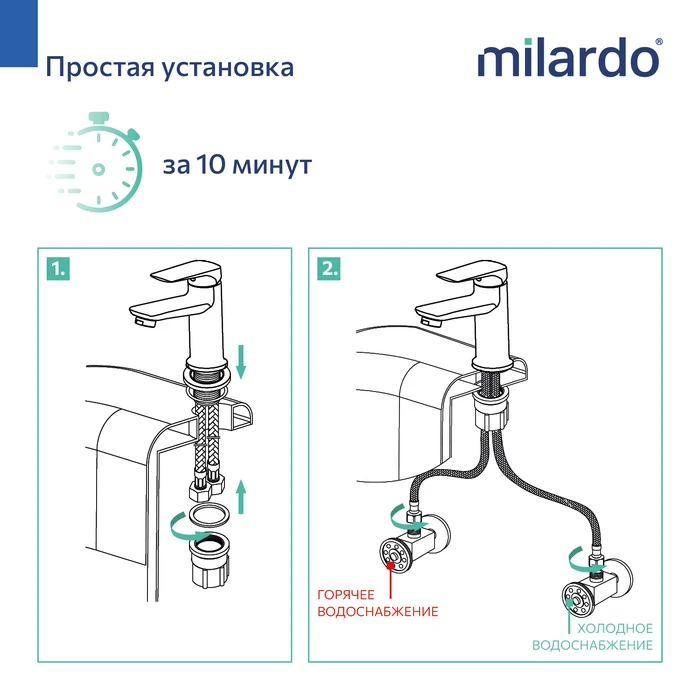 Простая установка

milardo®

за 10 минут

1.

2.

ГОРЯЧЕЕ ВОДОСНАБЖЕНИЕ

ХОЛОДНОЕ ВОДОСНАБЖЕНИЕ