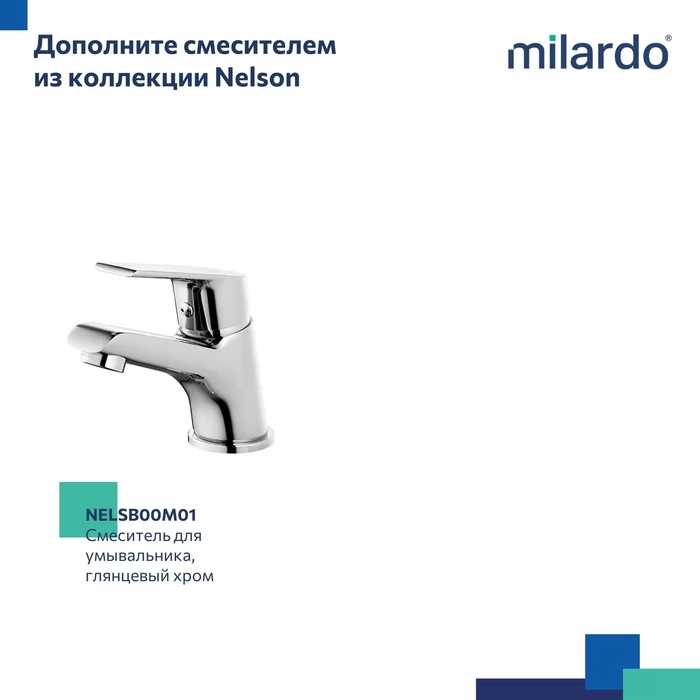 Дополните смесителем из коллекции Nelson

milardo®

NELSB00M01
Смеситель для умывальника, глянцевый хром