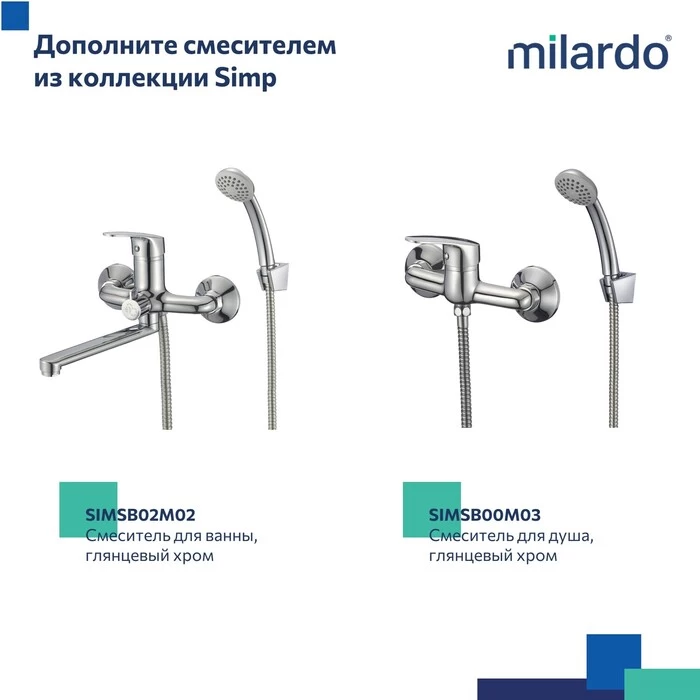 Дополните смесителем из коллекции Simp

milardo®

SIMSB02M02
Смеситель для ванны, глянцевый хром

SIMSB00M03
Смеситель для душа, глянцевый хром